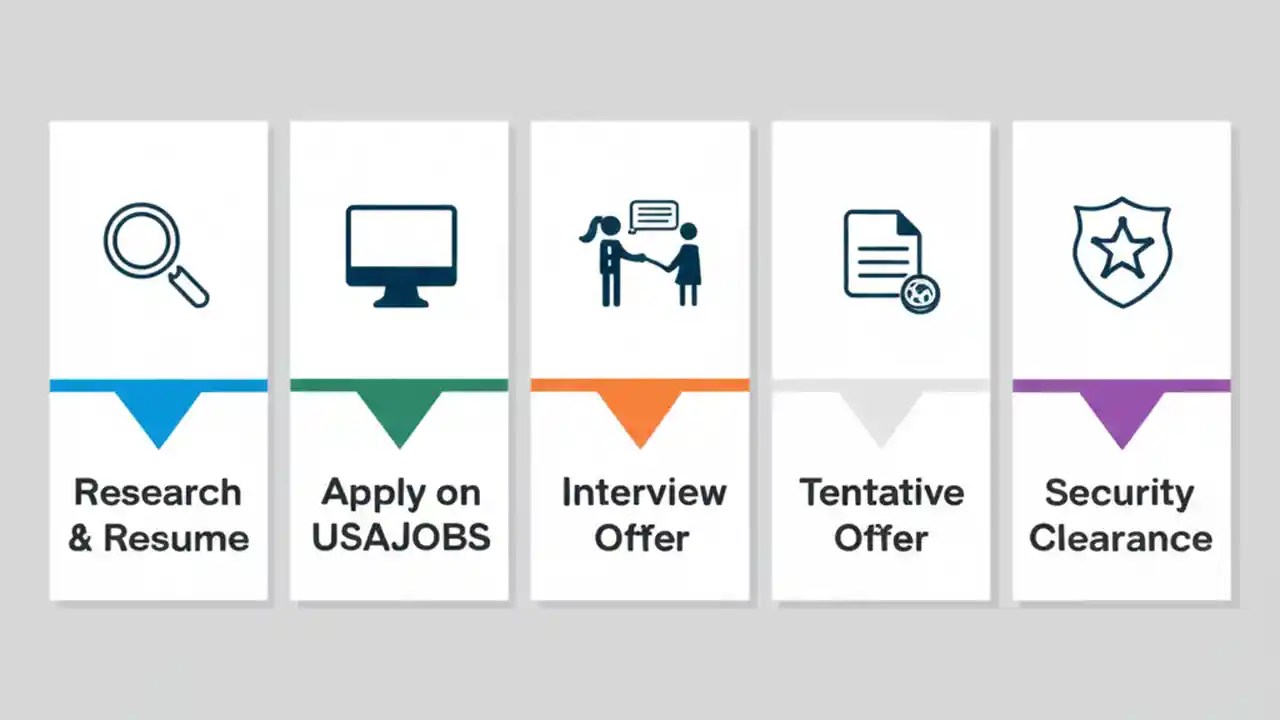 Research & Resume

Apply on USAJOBS

Interview Offer

Tentative Offer

Security Clearance