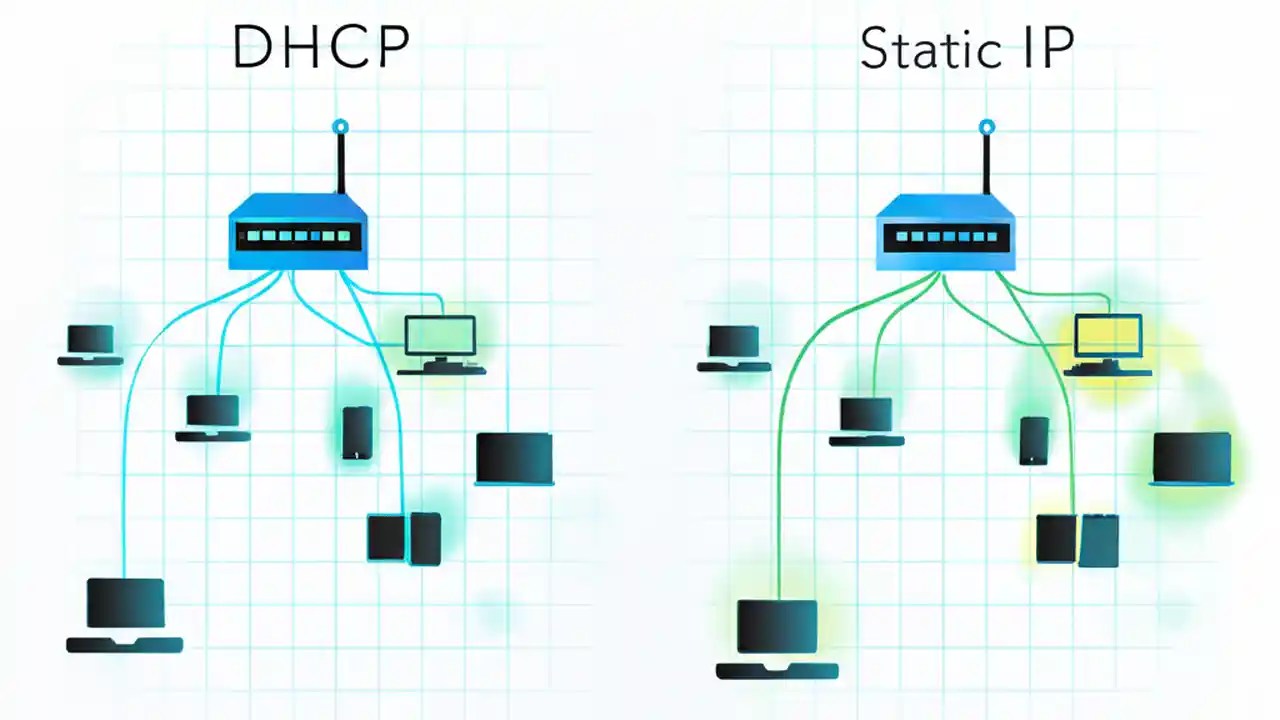 DHCP

Static IP