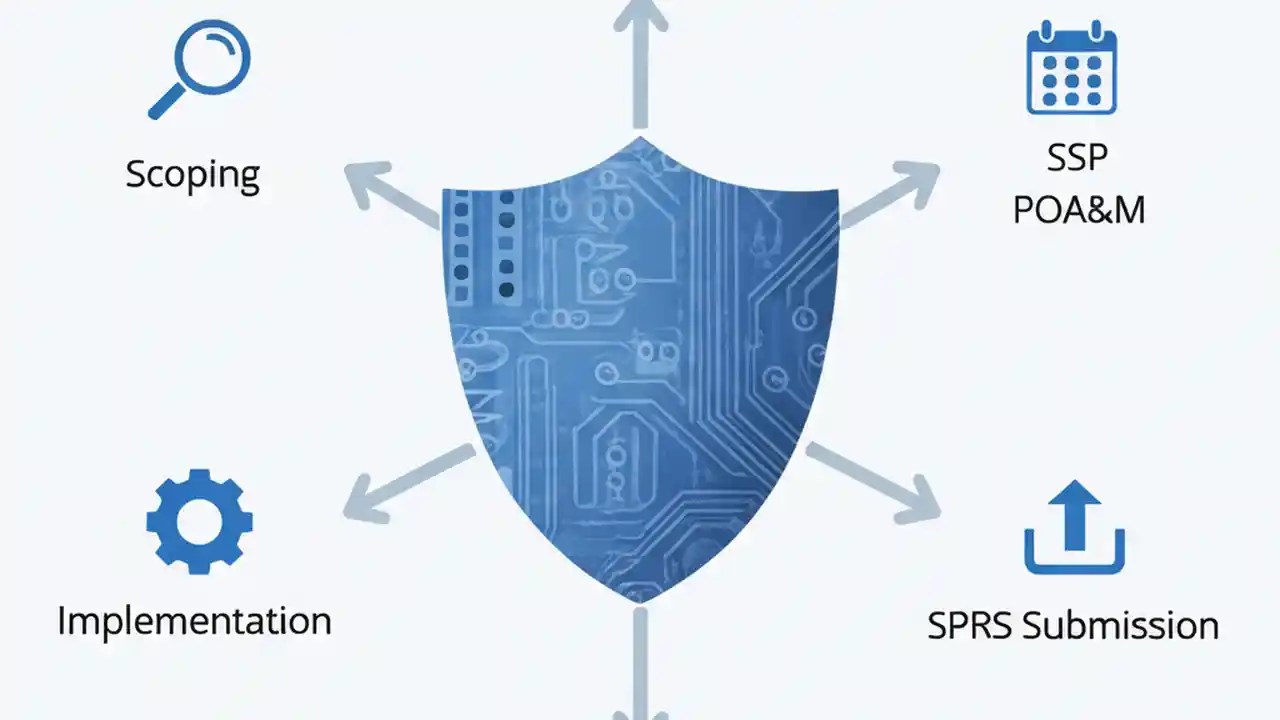 Scoping

SSP
POA&M

Implementation

SPRS Submission