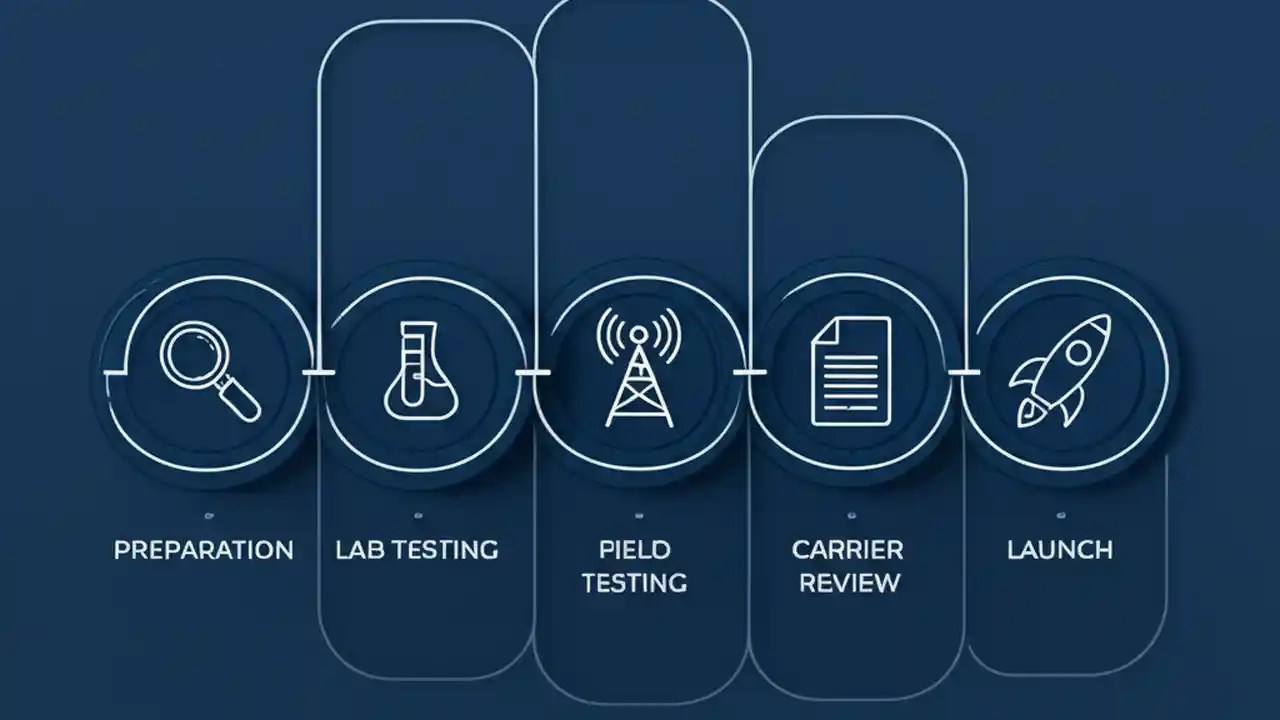 PREPARATION

LAB TESTING

PIELD TESTING

CARRIER REVIEW

LAUNCH