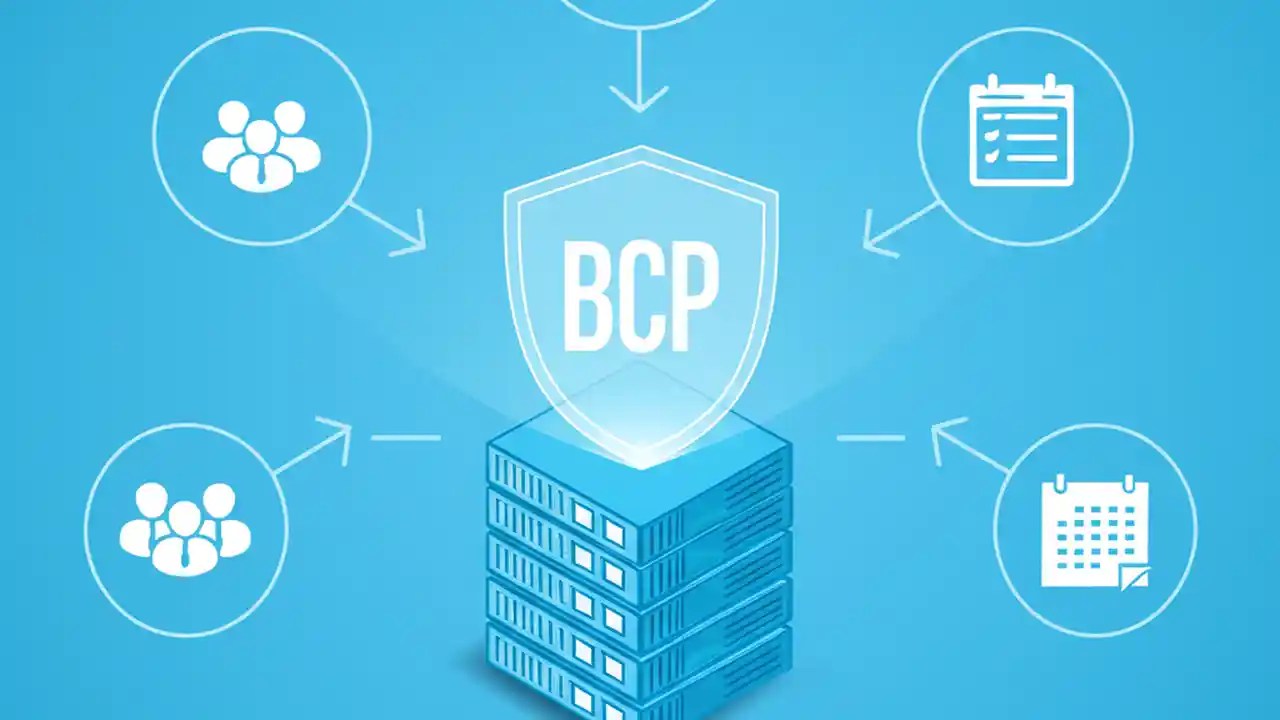 BCP