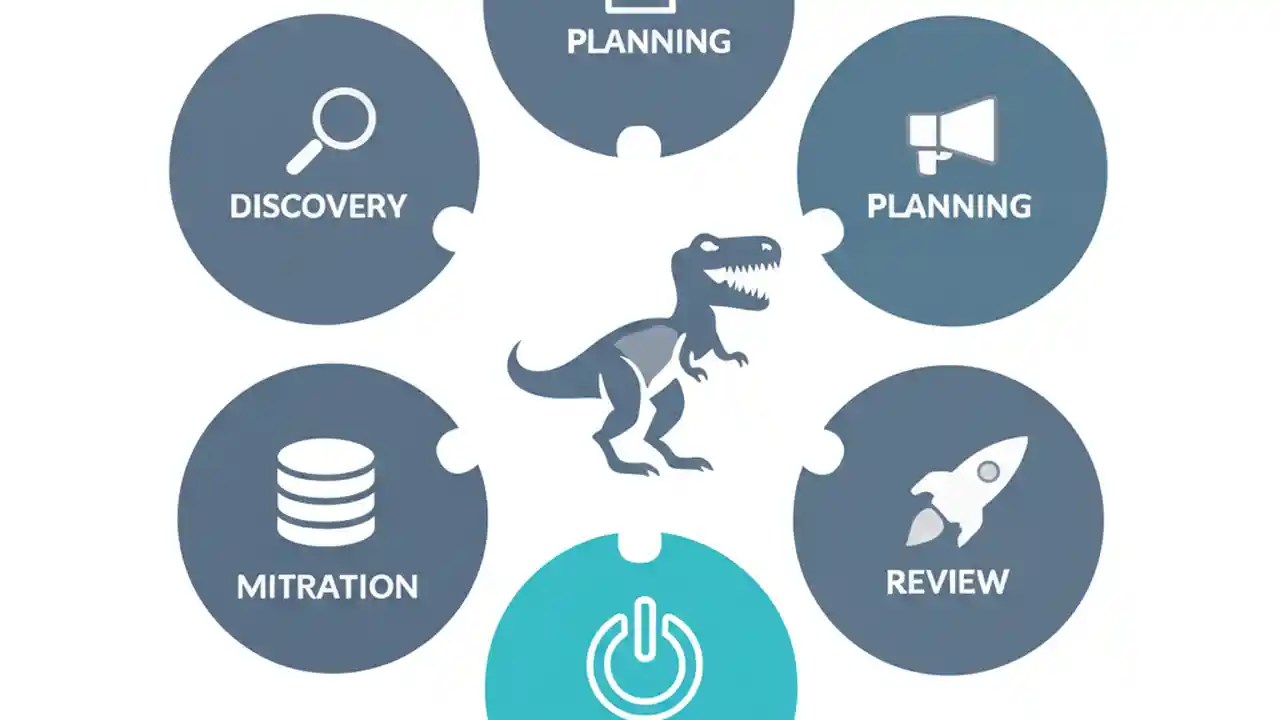 PLANNING

DISCOVERY

PLANNING

MITRATION

REVIEW