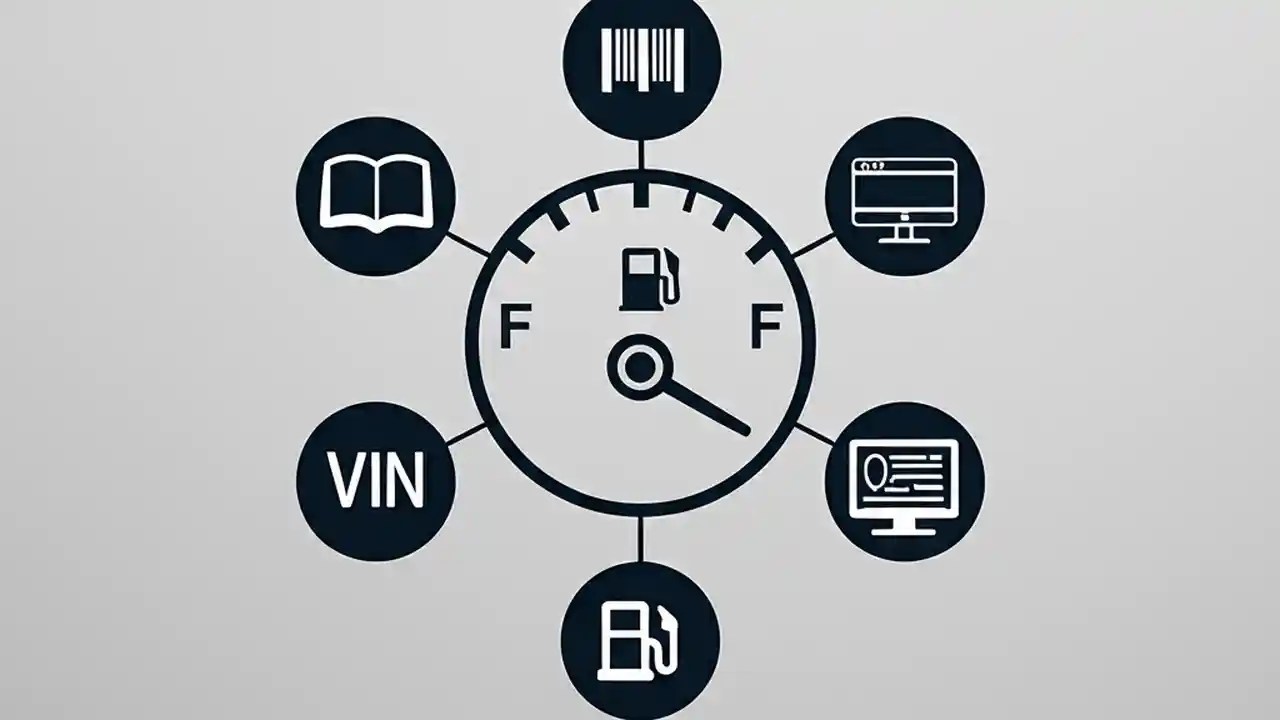 F

F

VIN