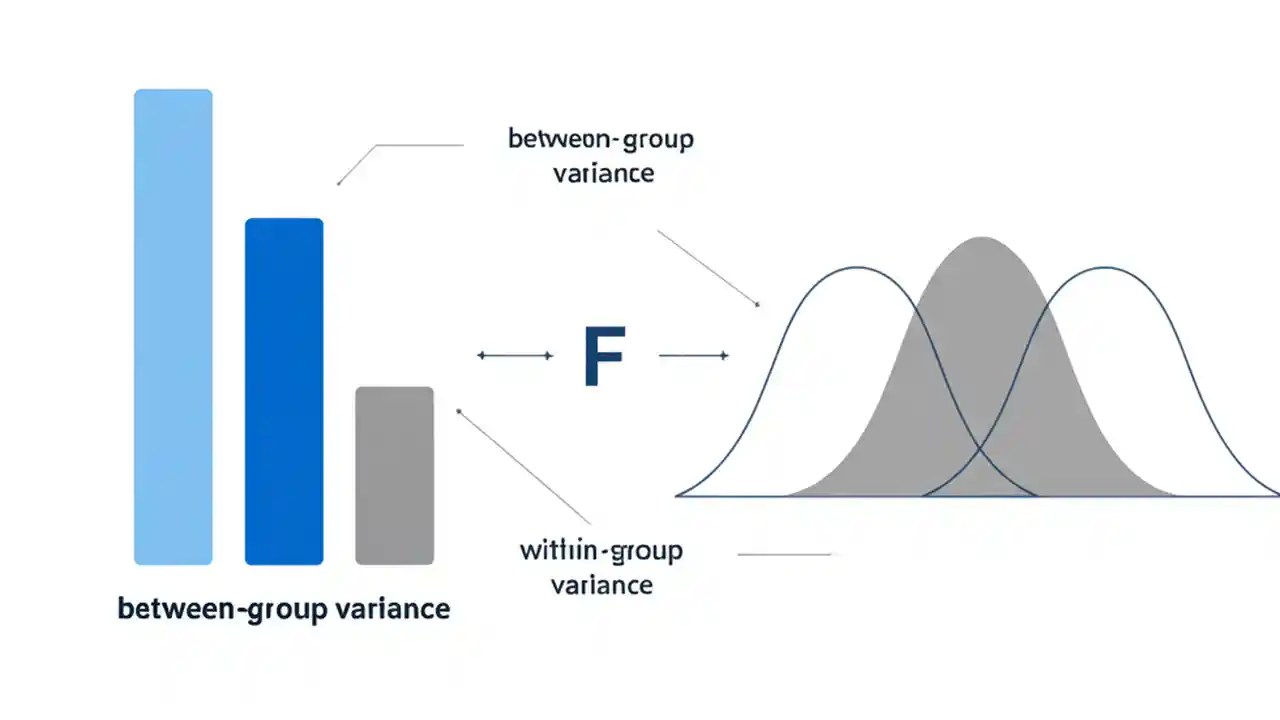 betweon-group variance

F

within-group variance

between-group variance