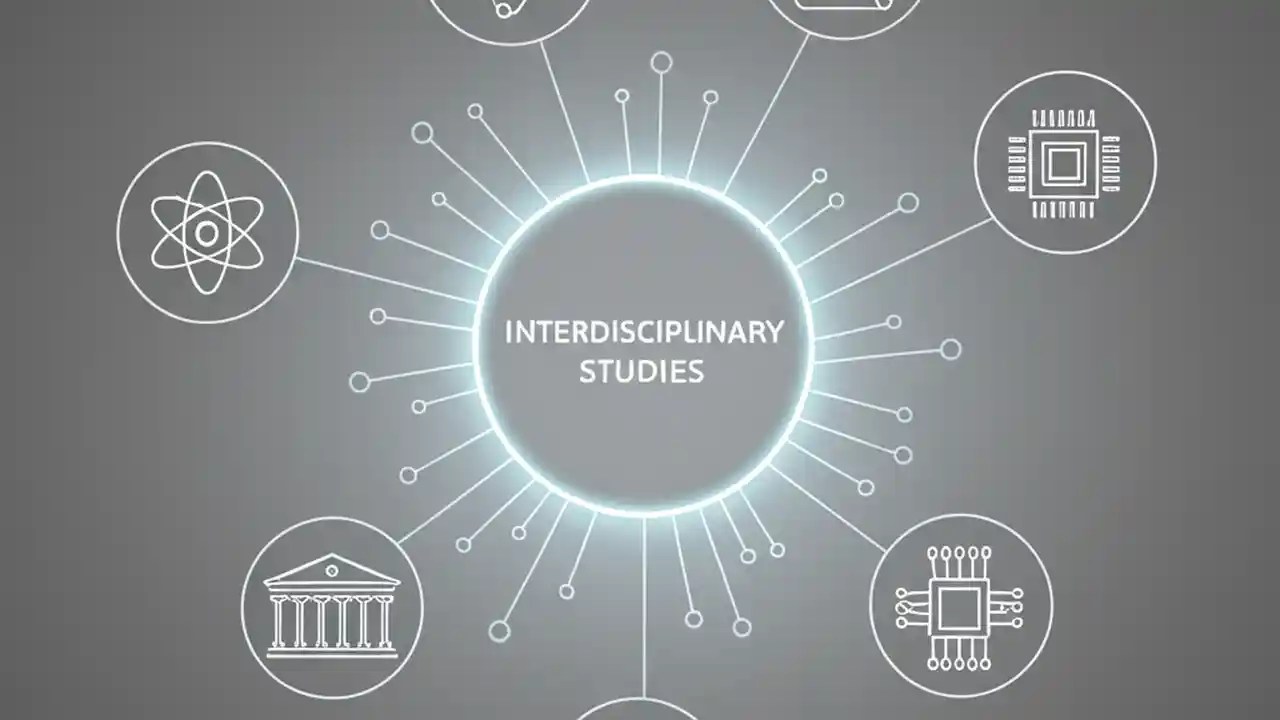 INTERDISCIPLINARY STUDIES