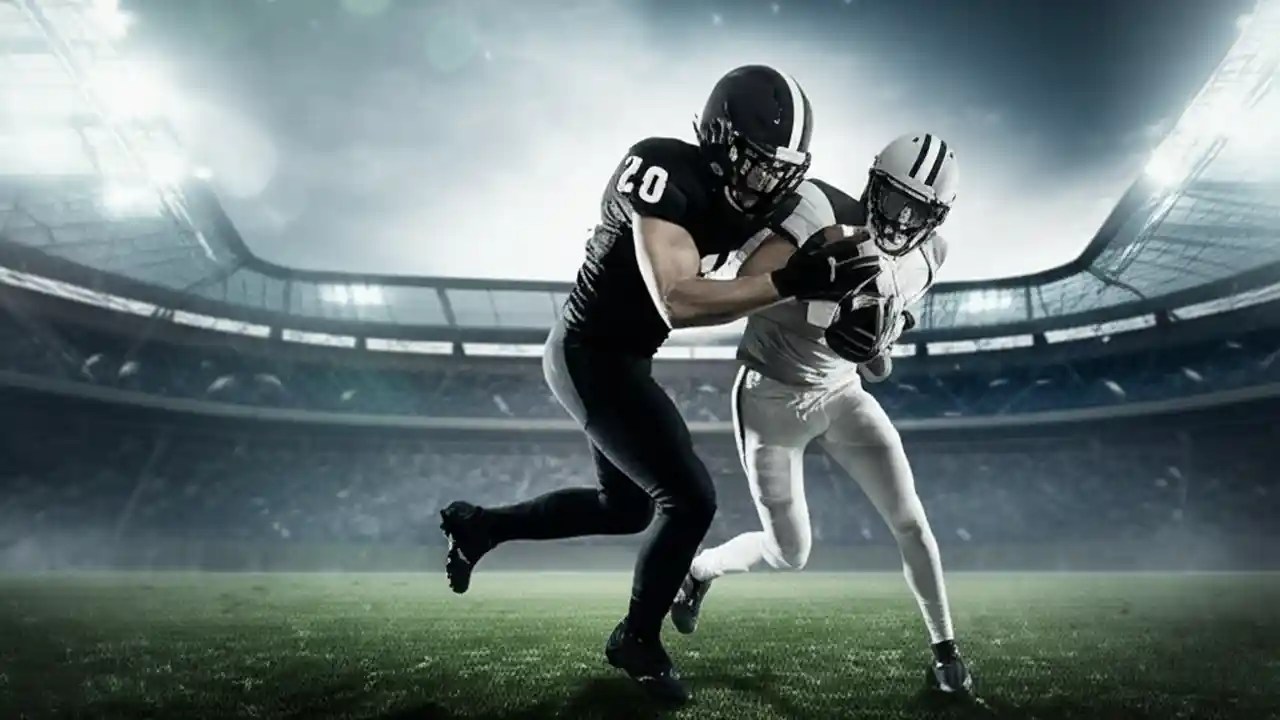 20