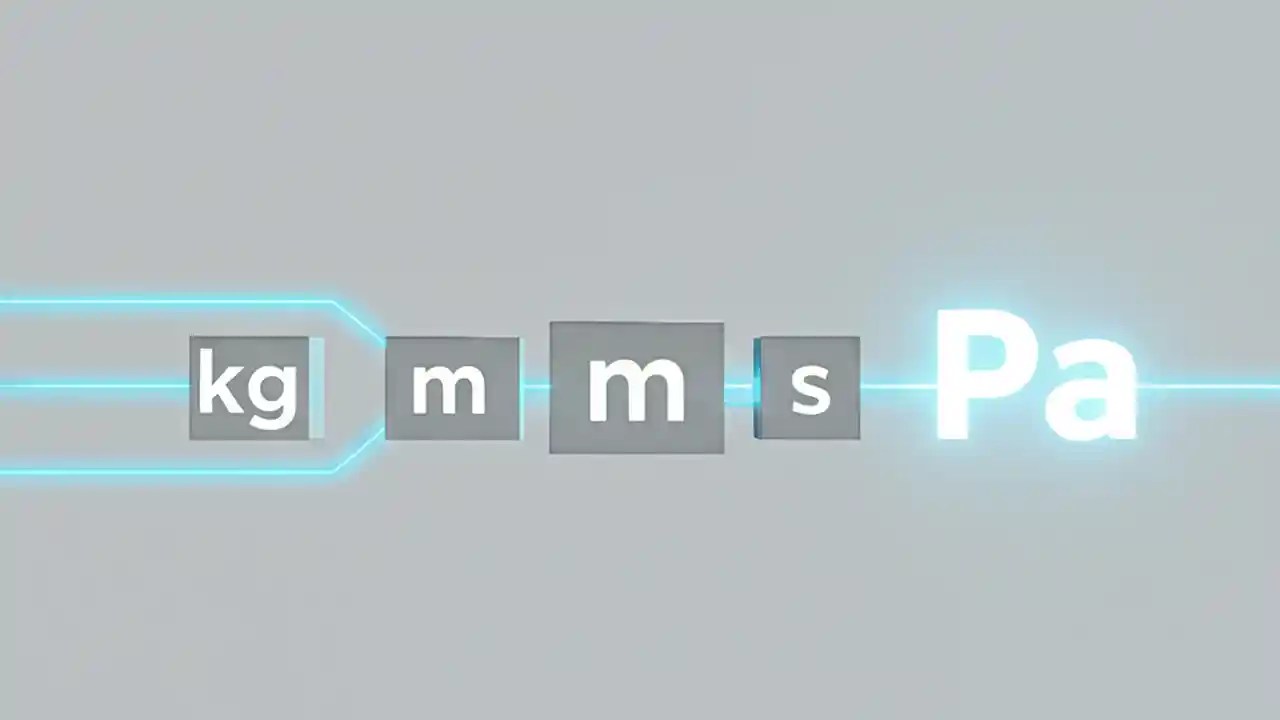 kg m m s Pa