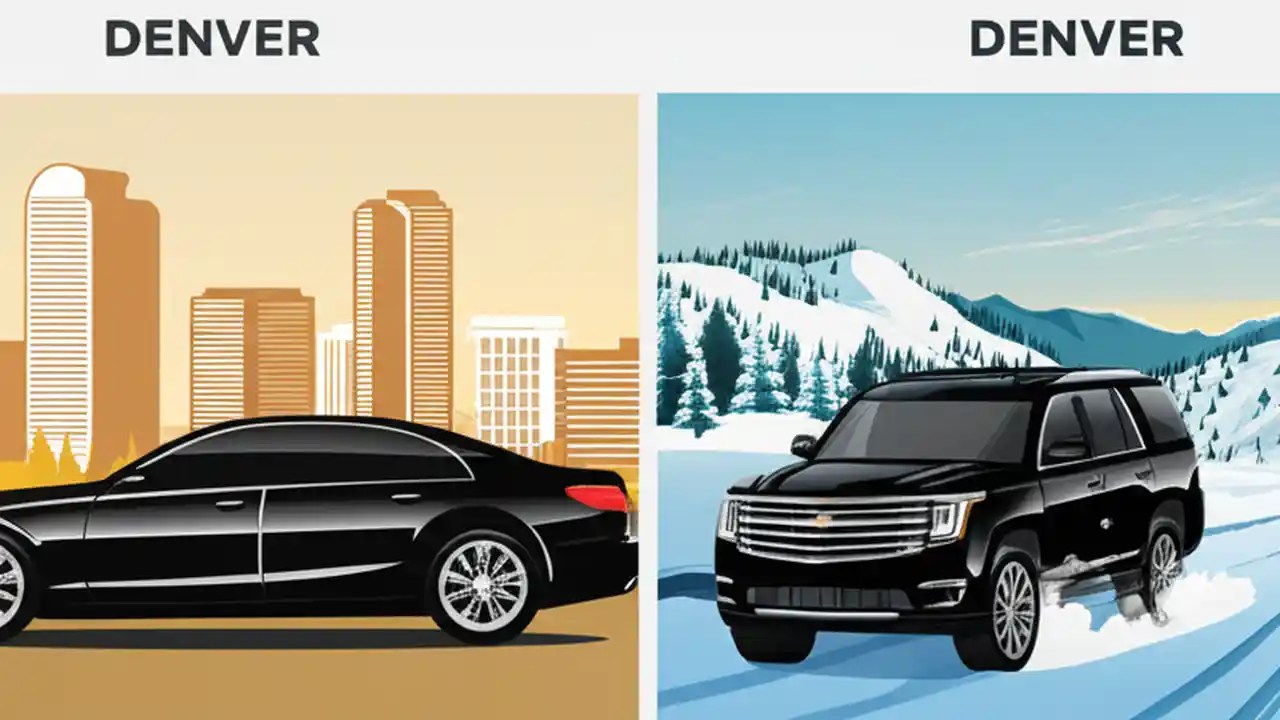 DENVER

DENVER