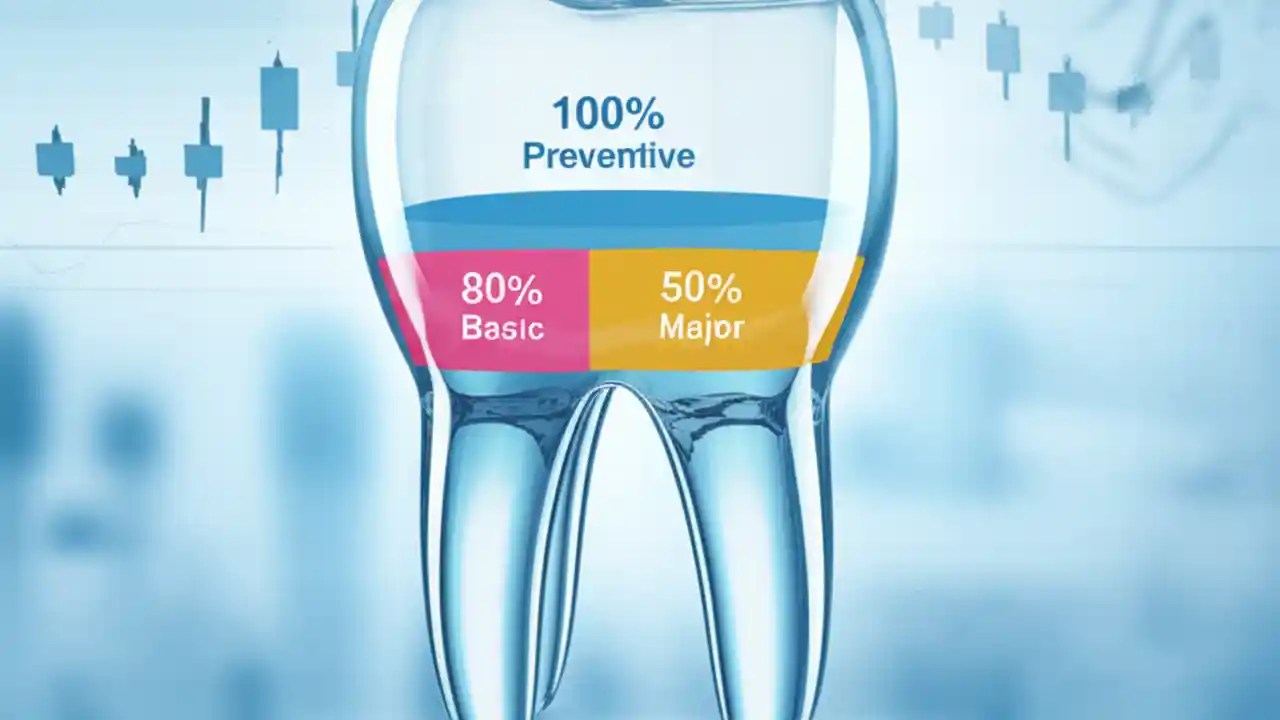 100%
Preventive

80%
Basic

50%
Major