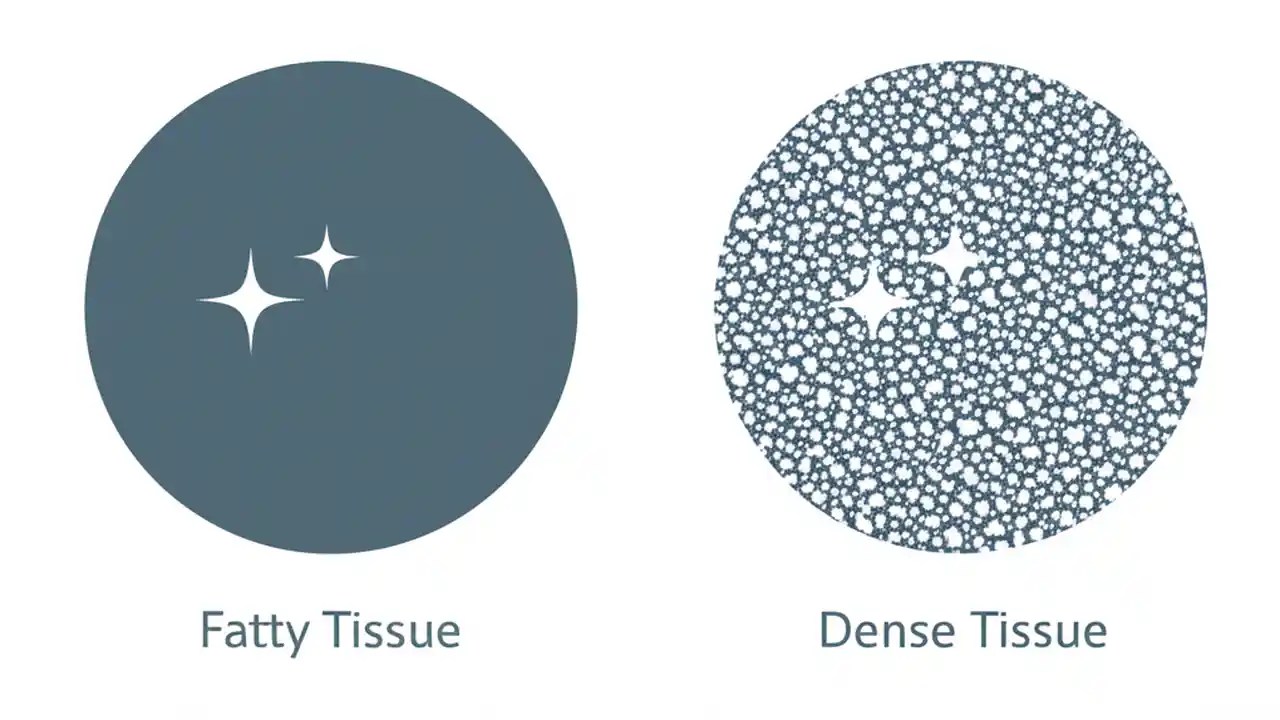 Fatty Tissue

Dense Tissue