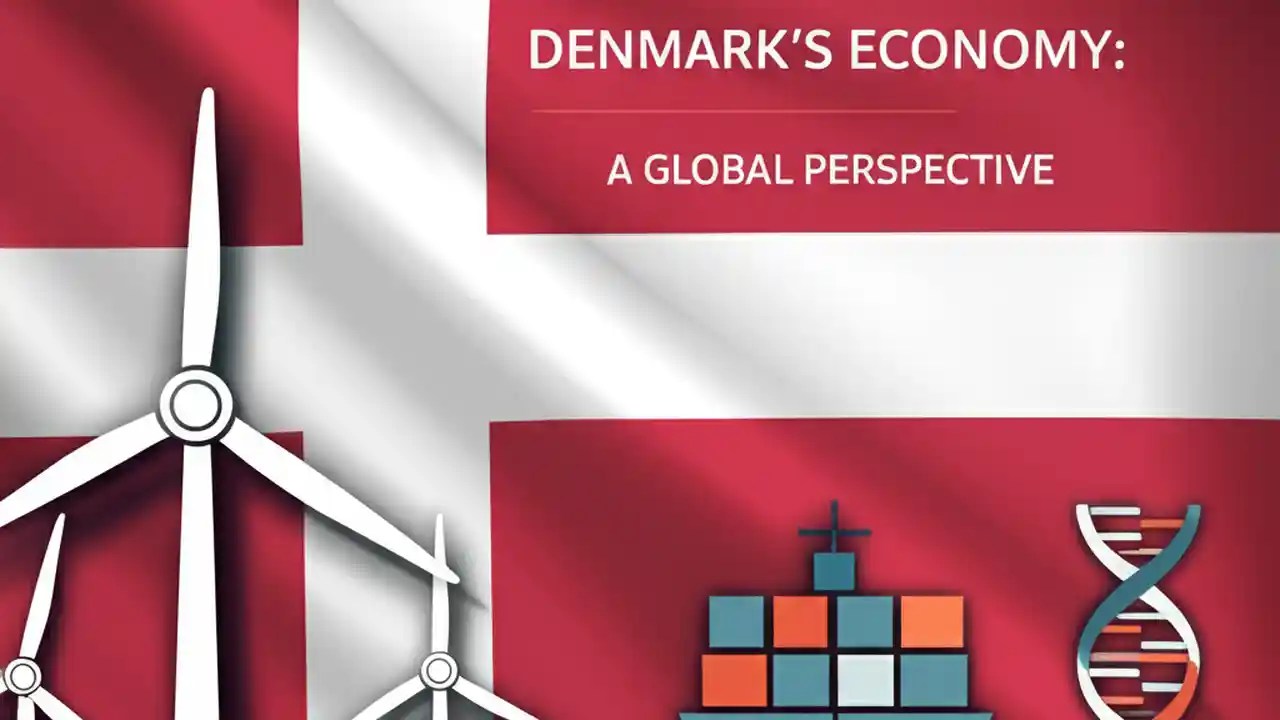 DENMARK'S ECONOMY:

A GLOBAL PERSPECTIVE