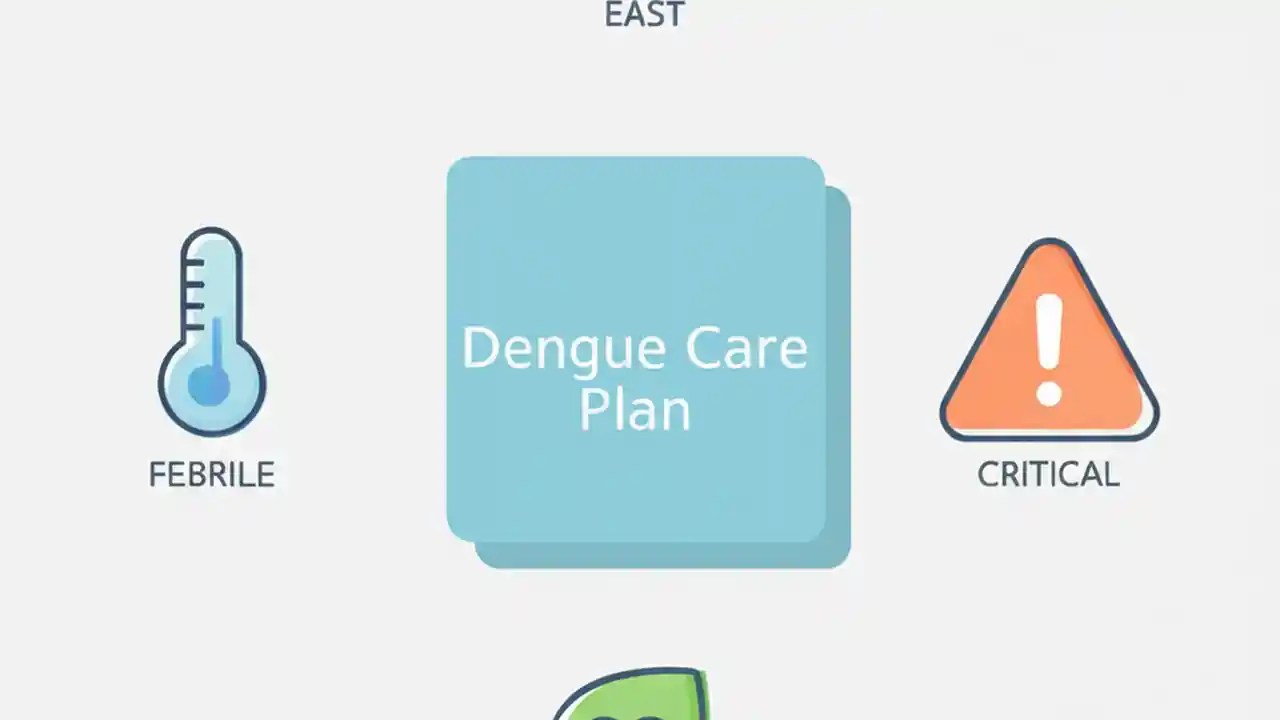 EAST

FEBRILE

Dengue Care Plan

CRITICAL