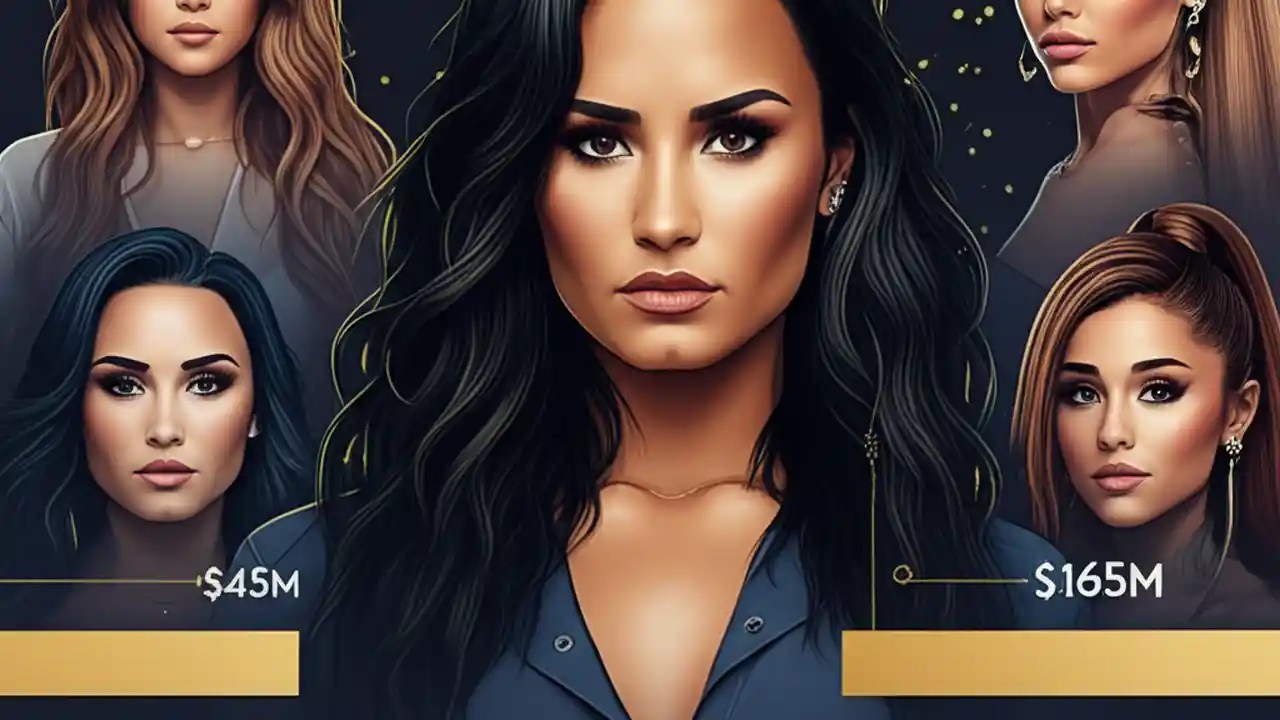 $45M

$165M