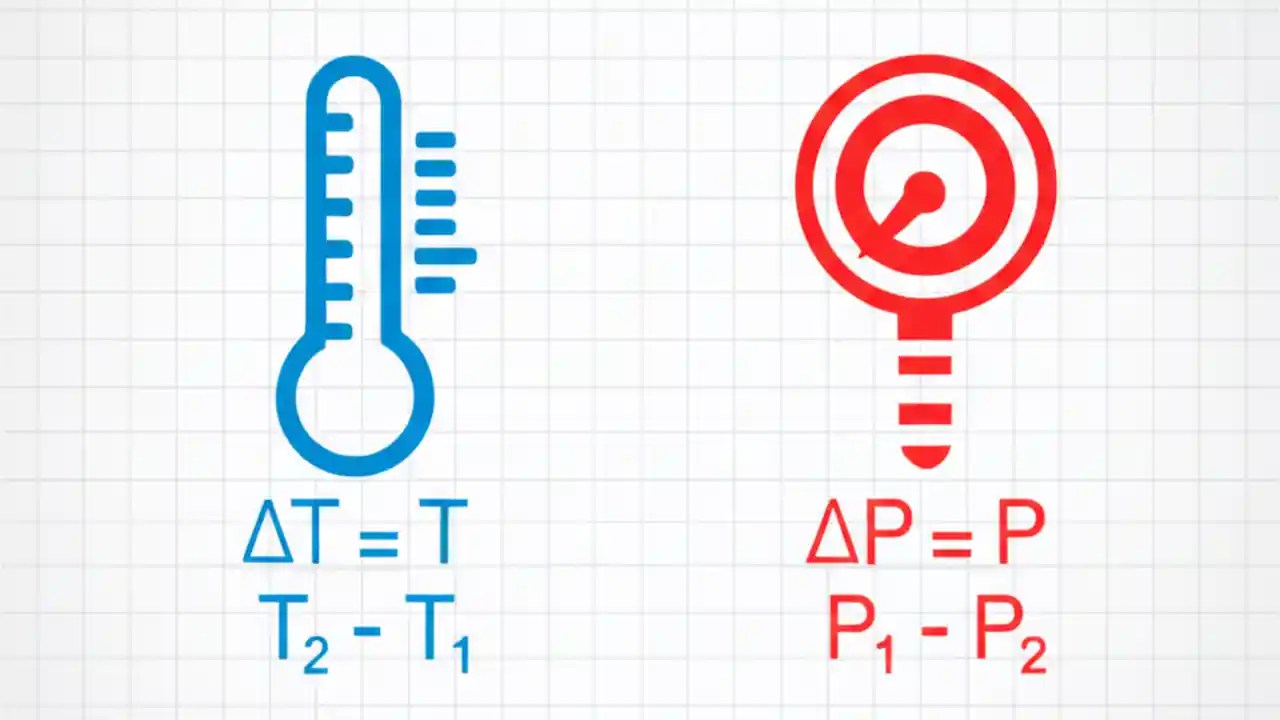 $\Delta T = T$
$T_2 - T_1$

$\Delta P = P$
$P_1 - P_2$