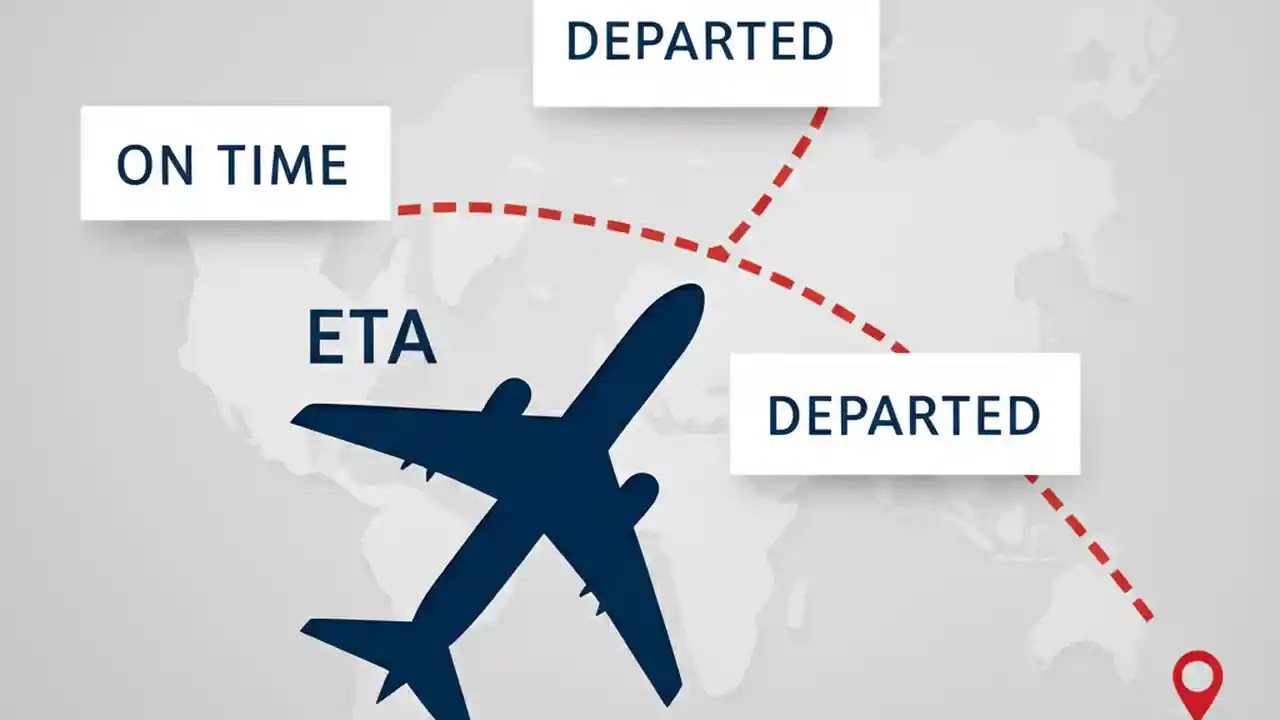 DEPARTED

ON TIME

ETA

DEPARTED