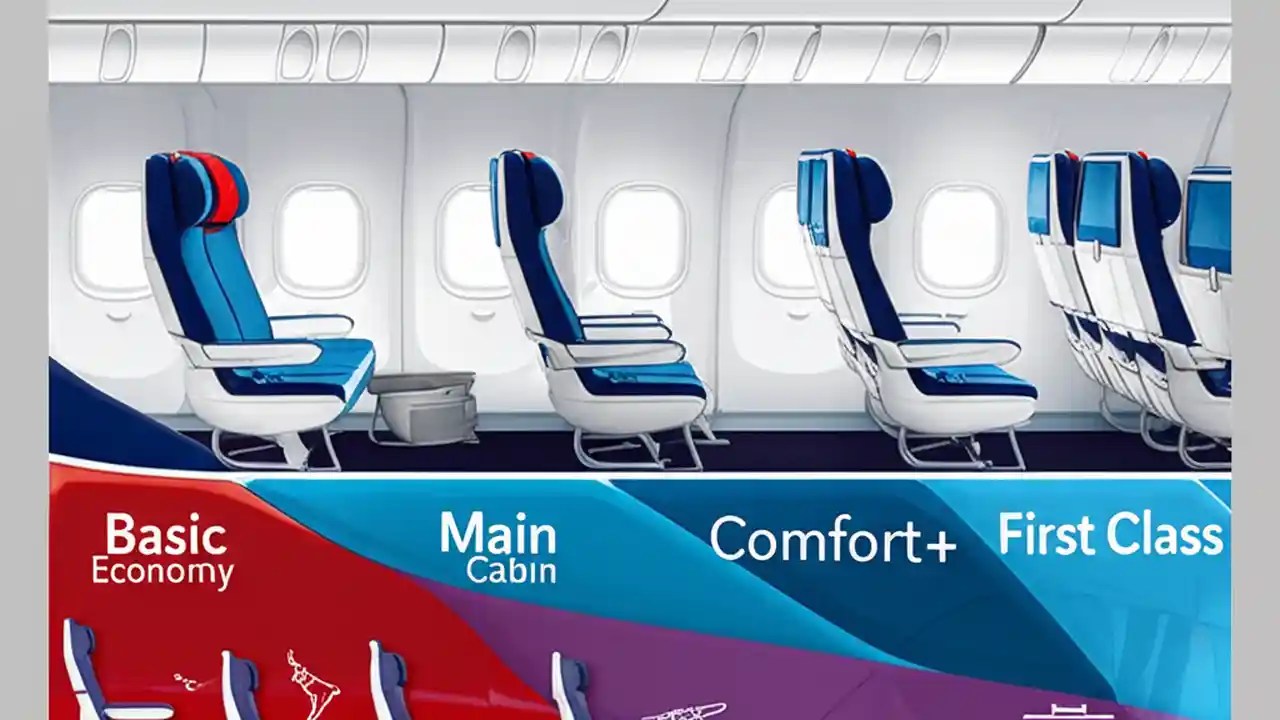 Basic
Economy

Main
Cabin

Comfort+

First Class