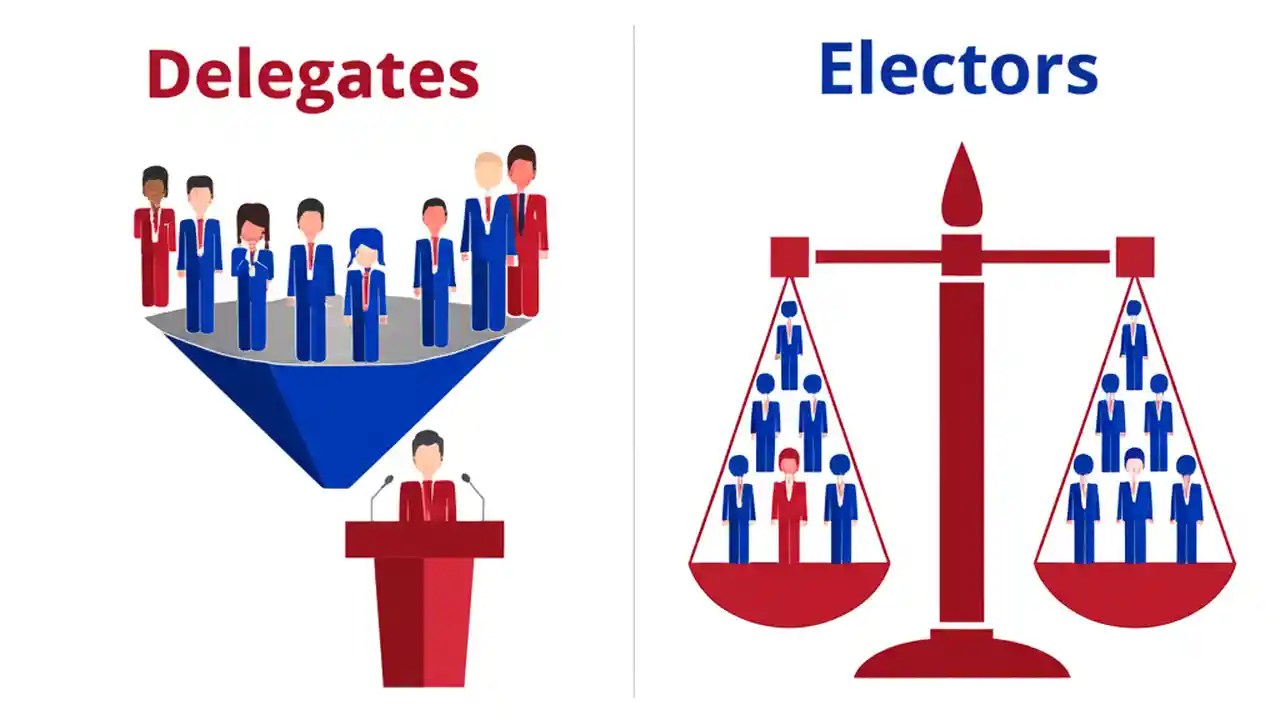 Delegates

Electors