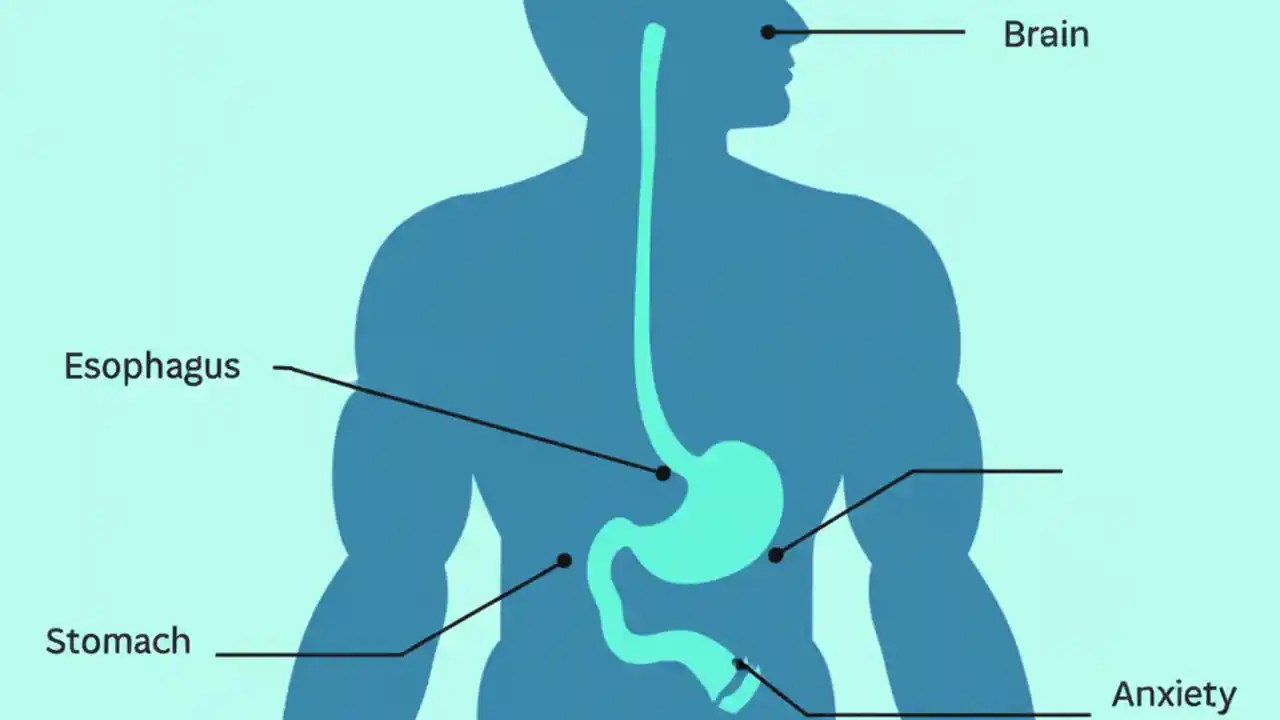 Brain

Esophagus

Stomach

Anxiety