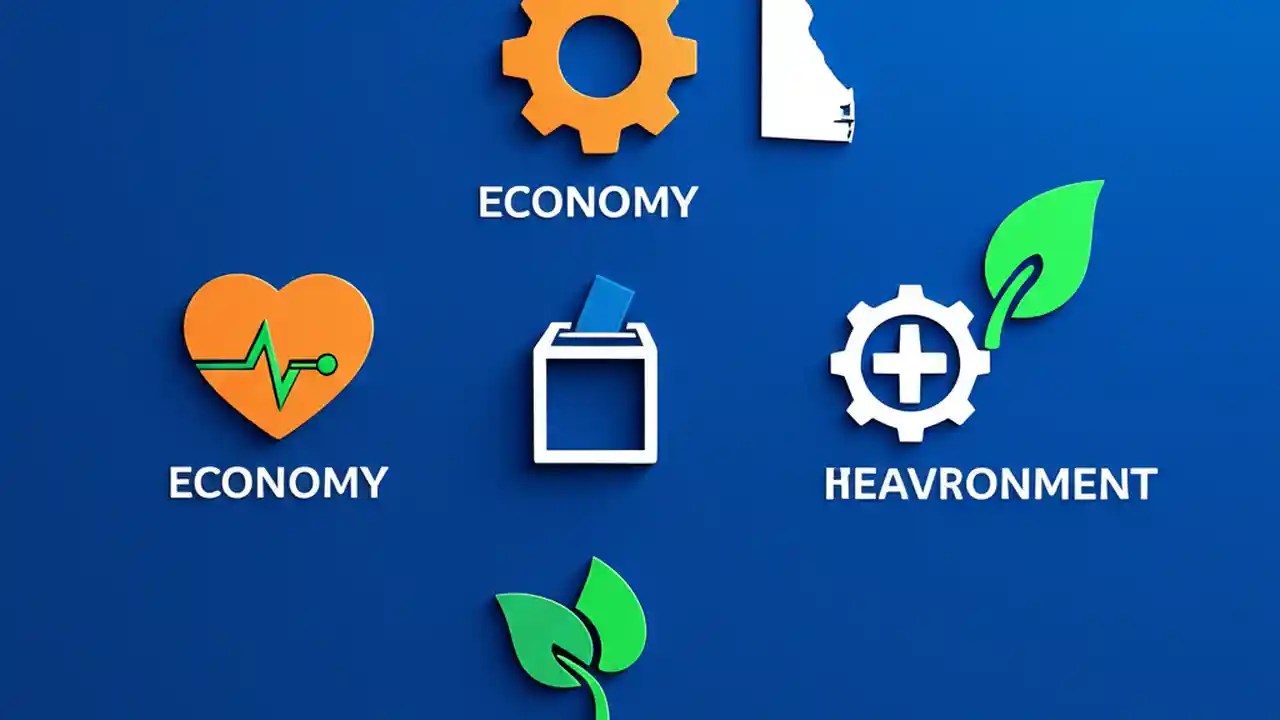 ECONOMY

ECONOMY

HEAVRONMENT