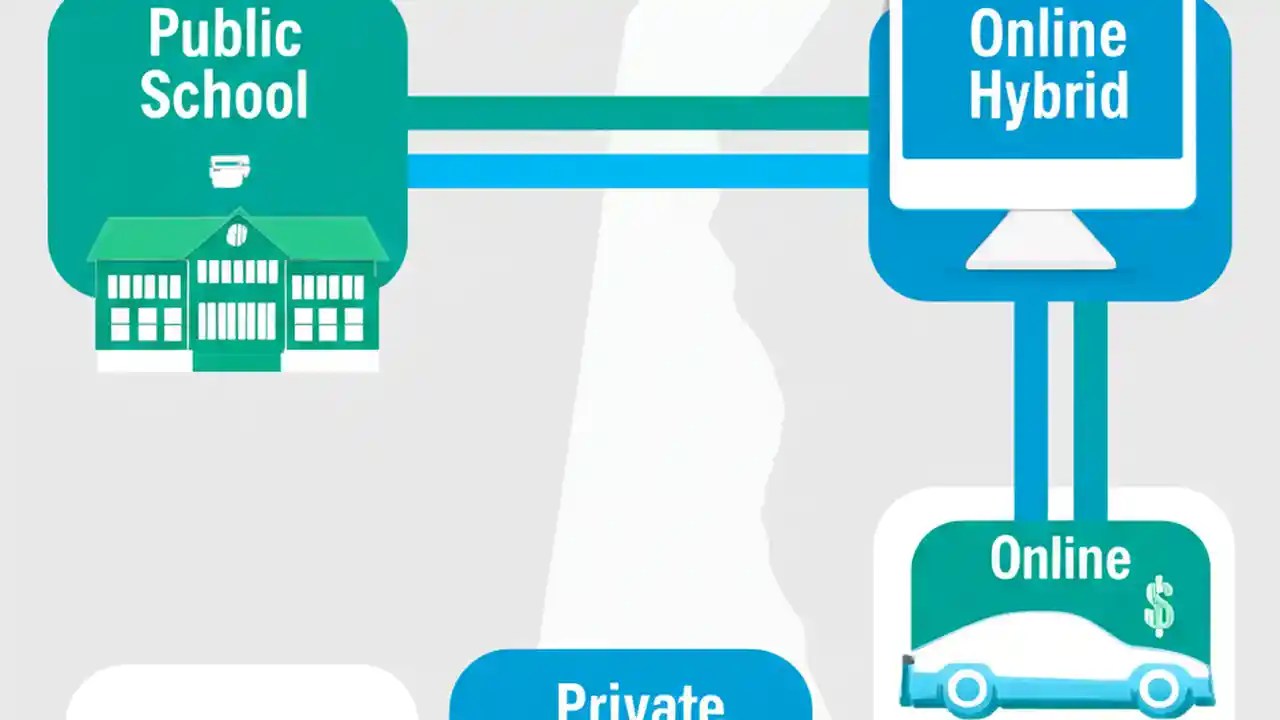 Public School

Online Hybrid

Online
$

Private