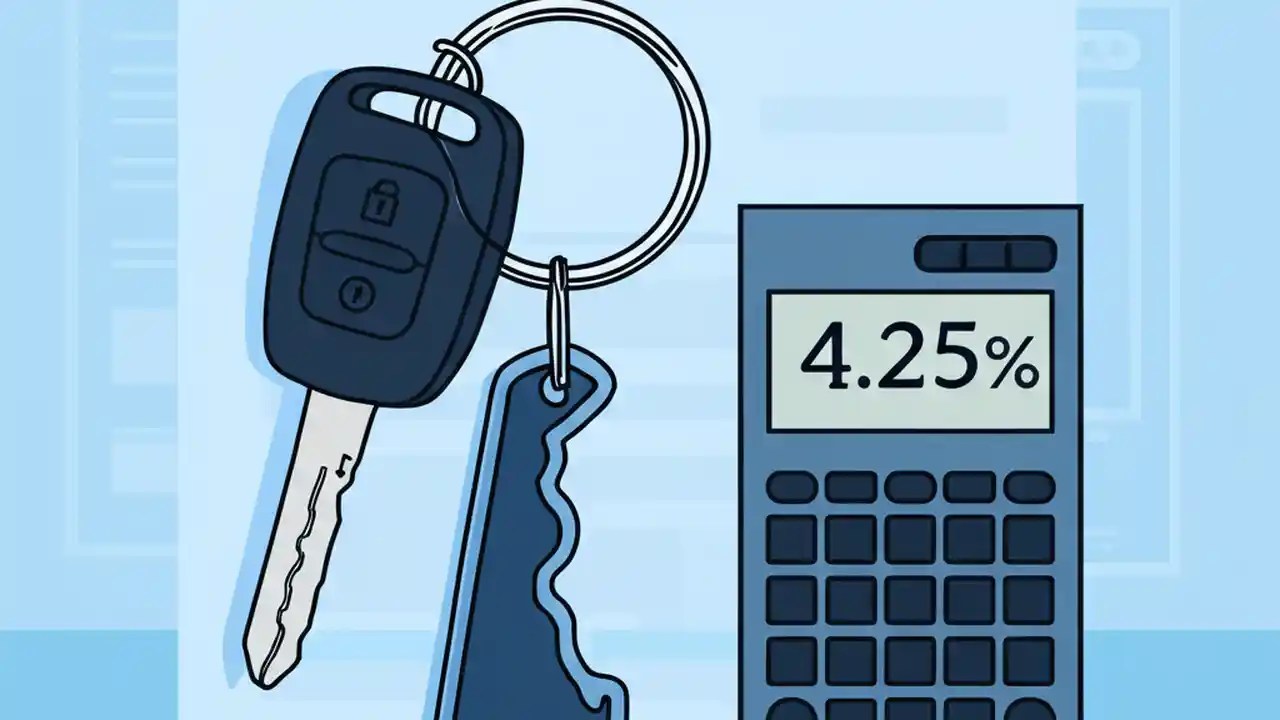 4.25%