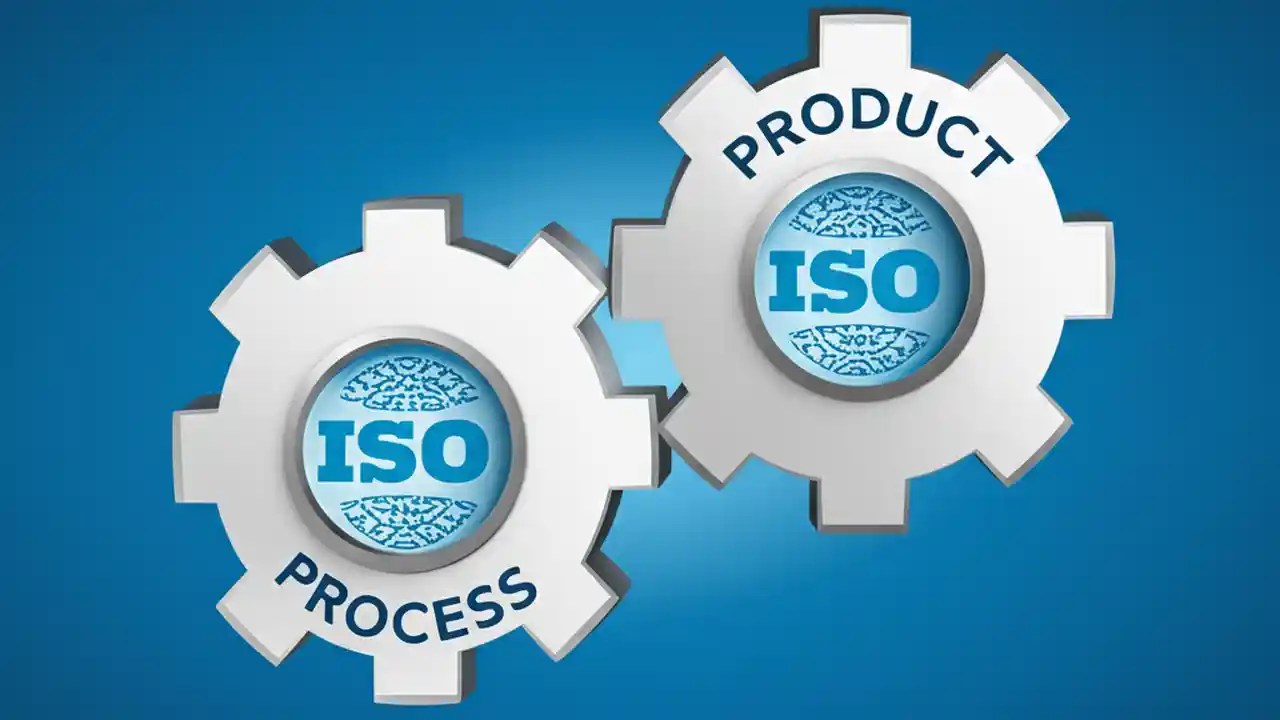 PRODUCT

ISO

ISO

PROCESS