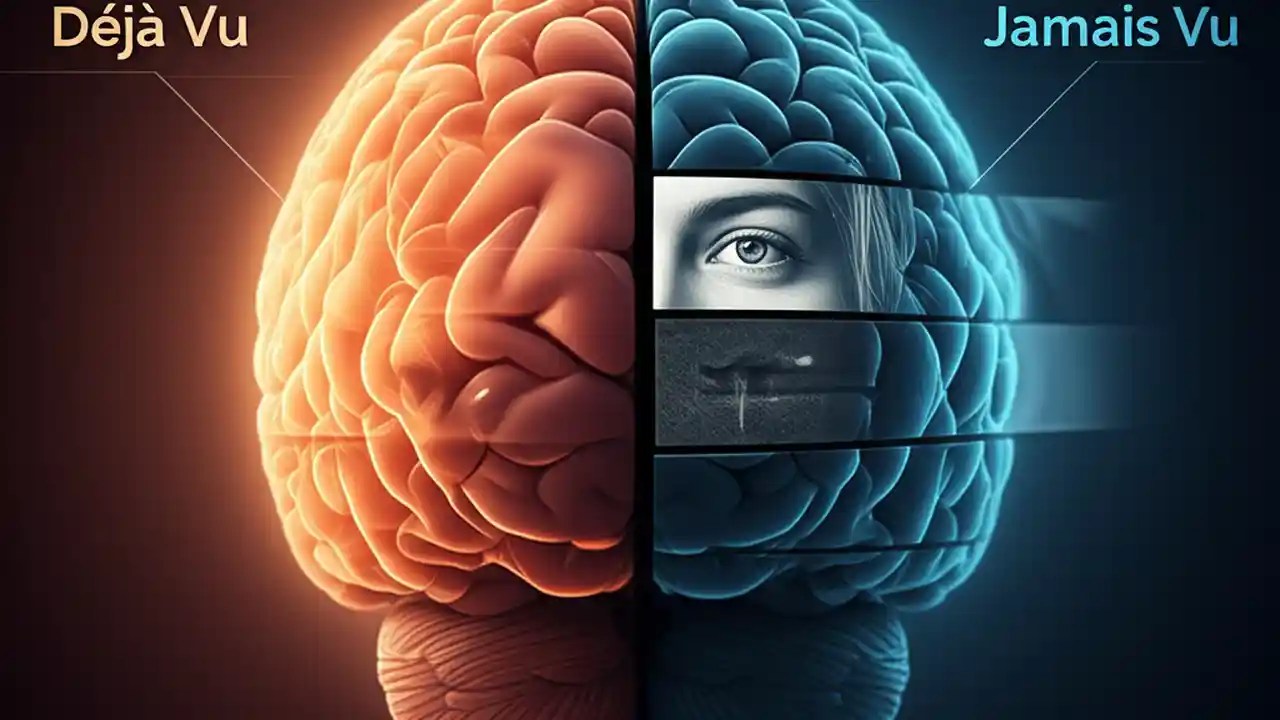 Déjà Vu

Jamais Vu