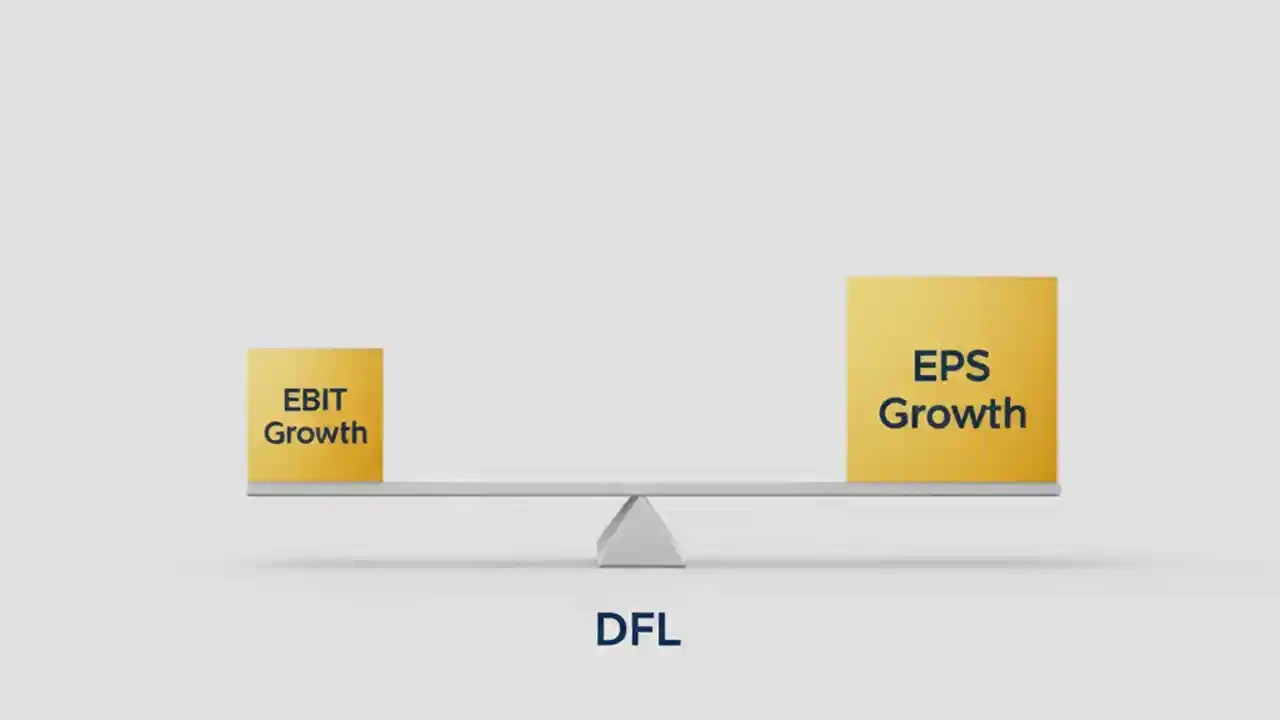 EBIT Growth

EPS Growth

DFL