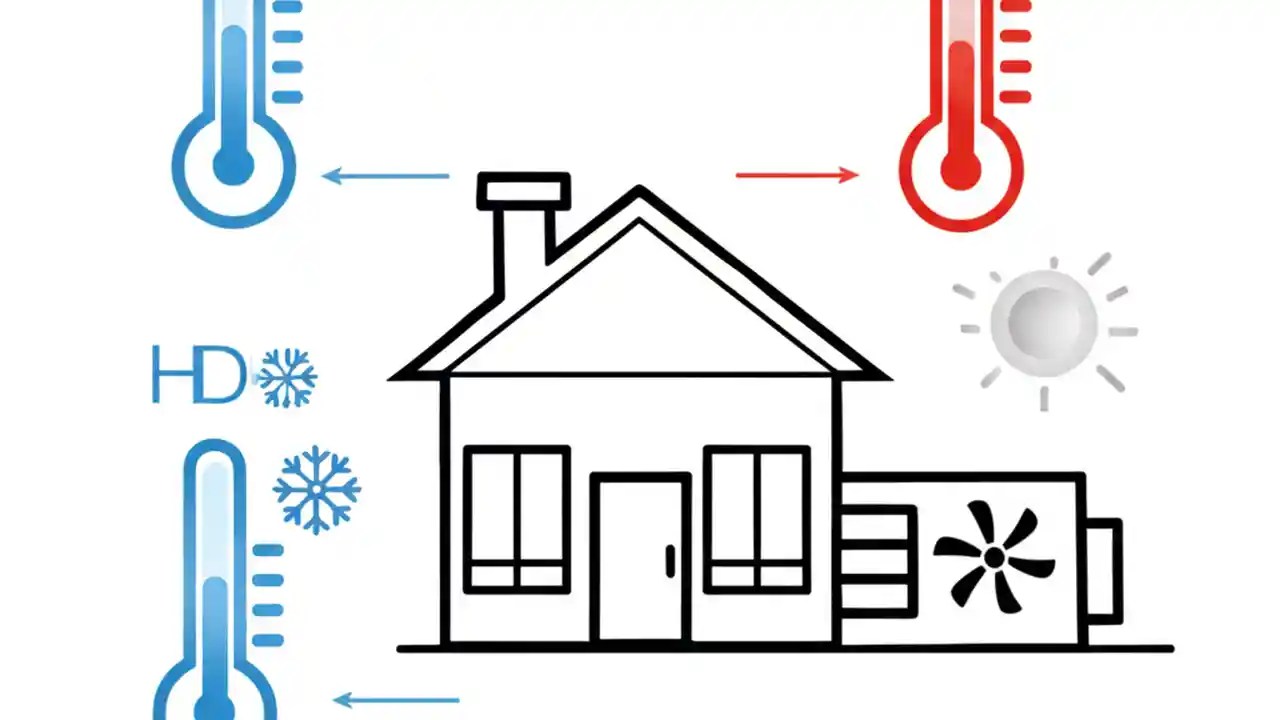 HD