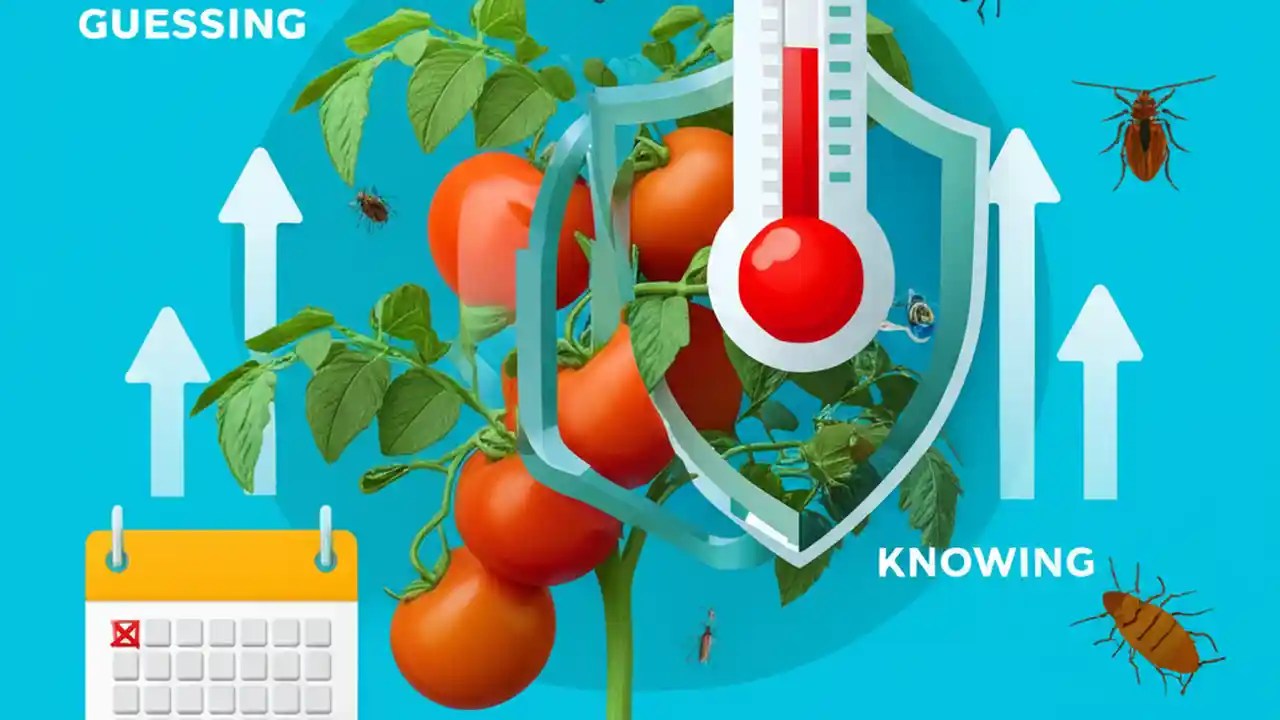 GUESSING

KNOWING