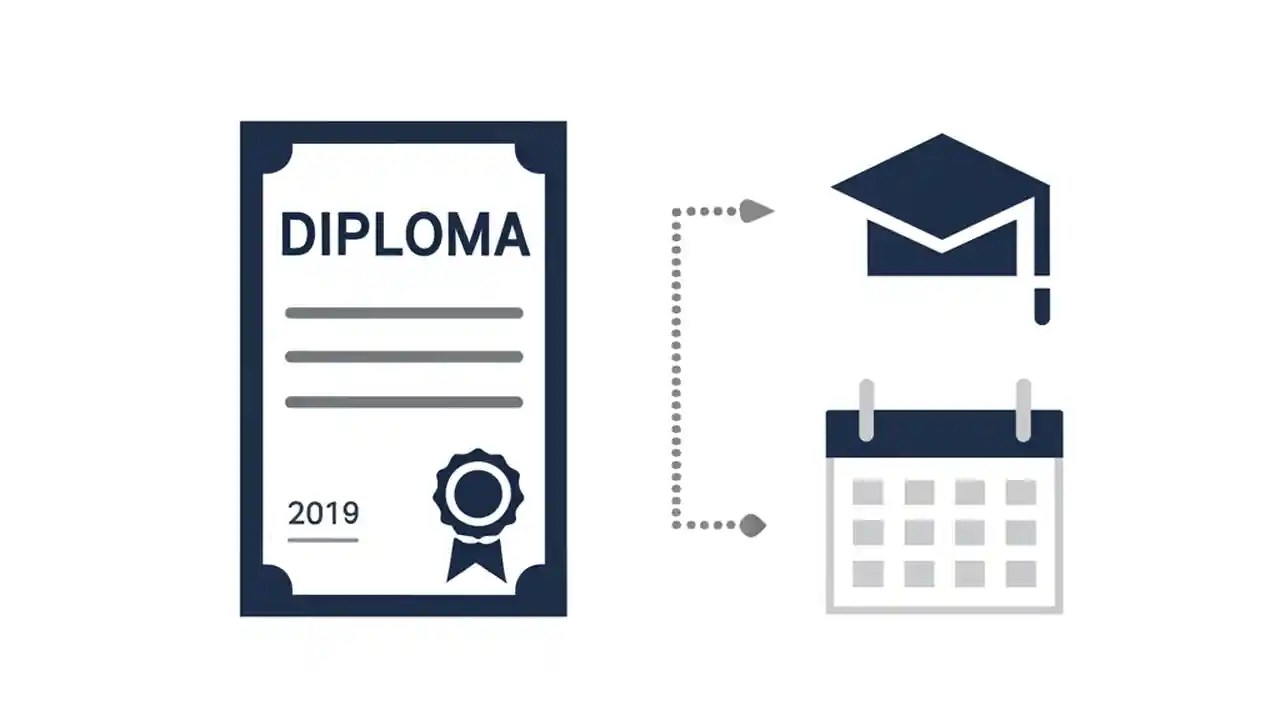 DIPLOMA

2019