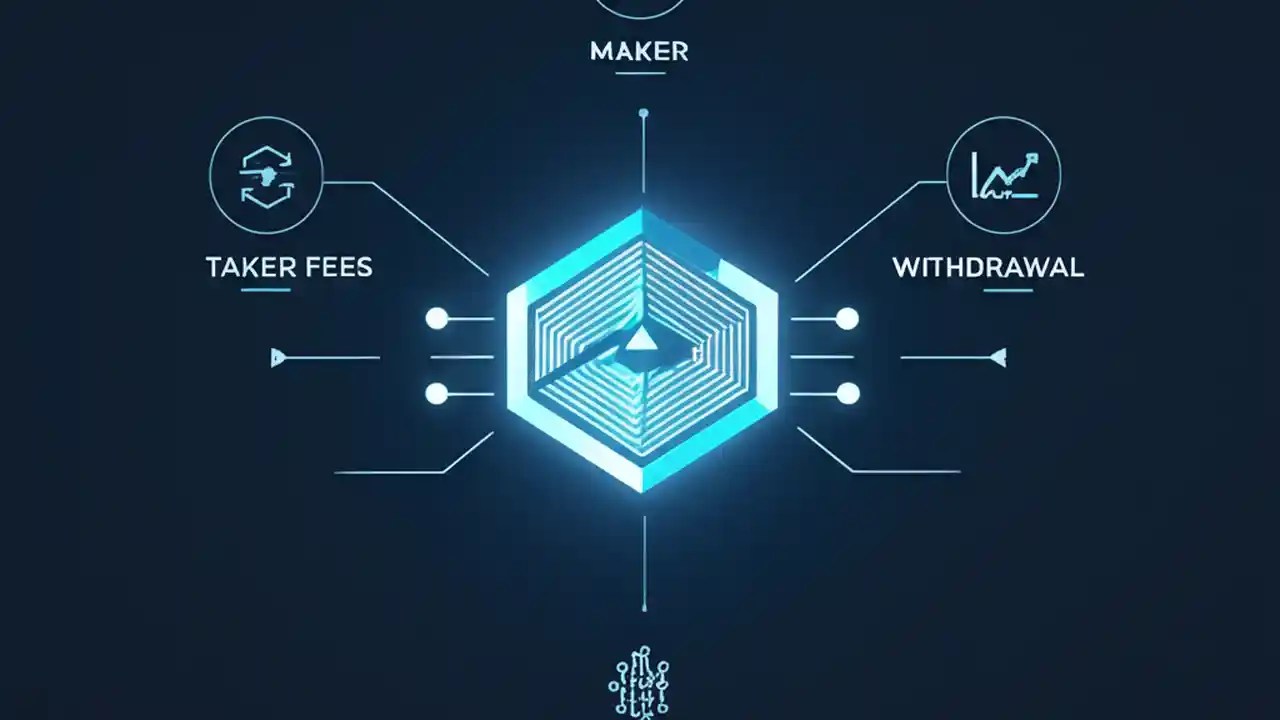 MAKER

TAKER FEES

WITHDRAWAL