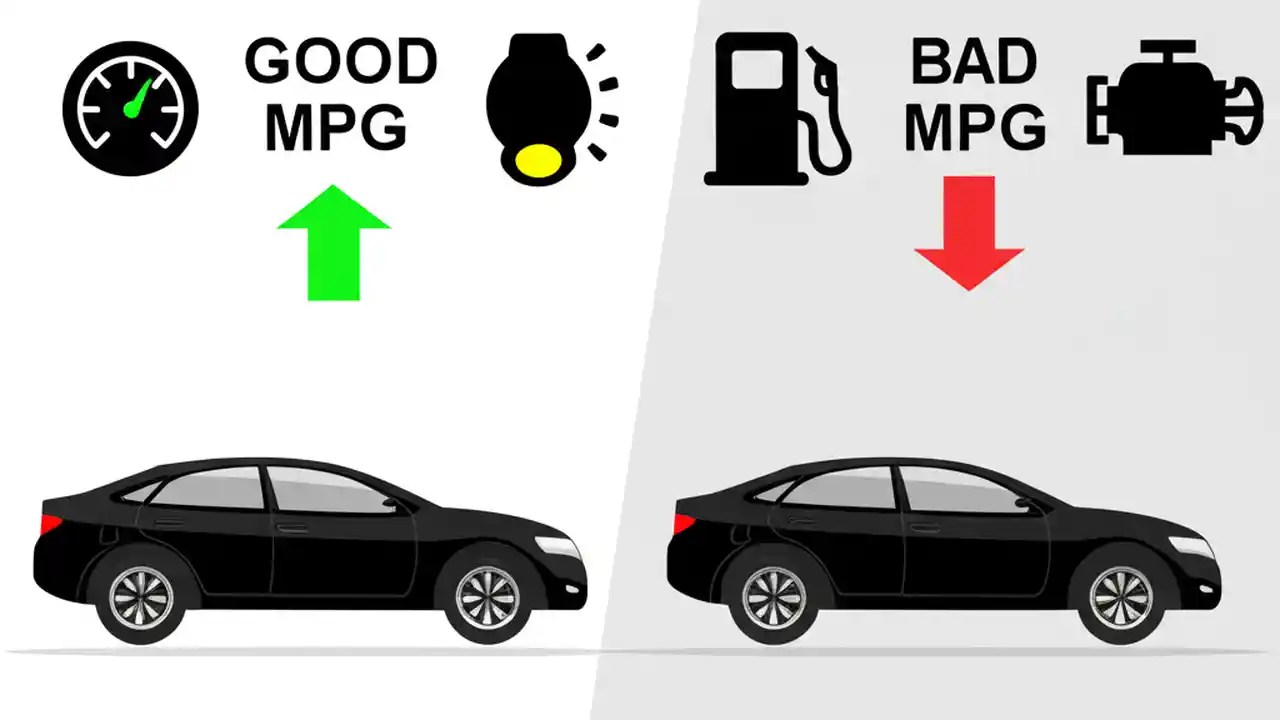 GOOD MPG

BAD MPG