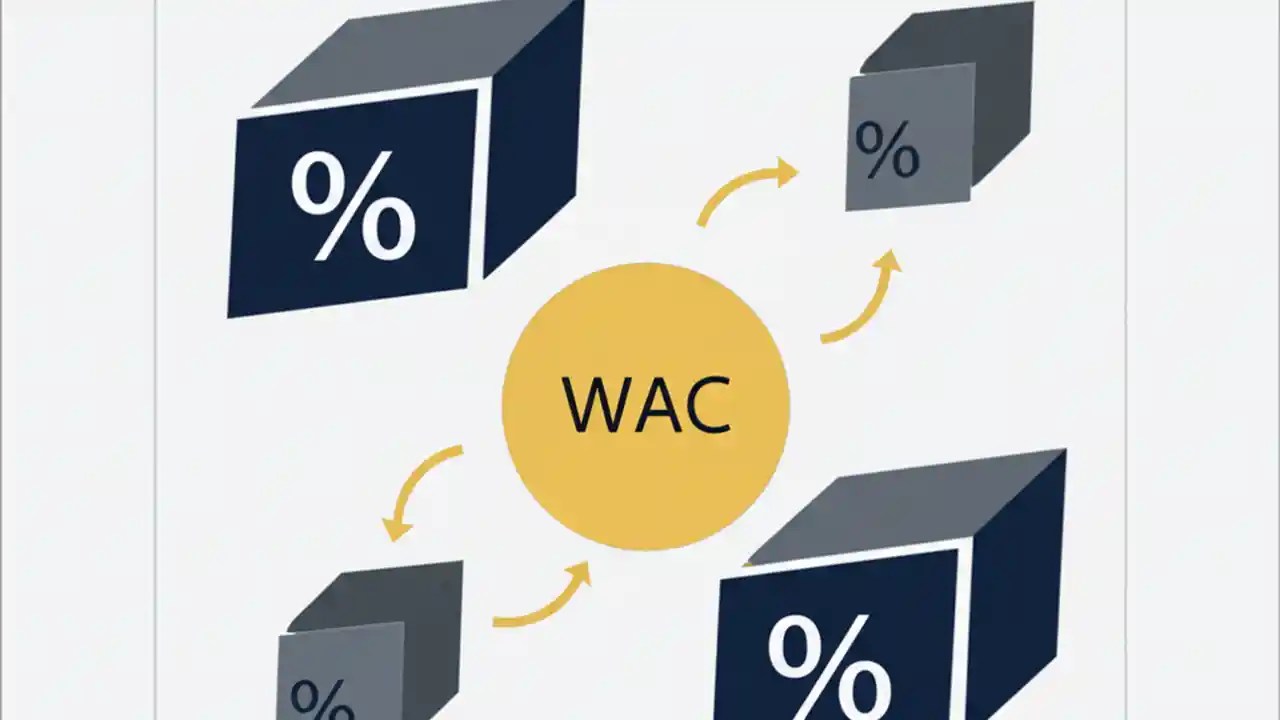 %

%

WAC

%

%