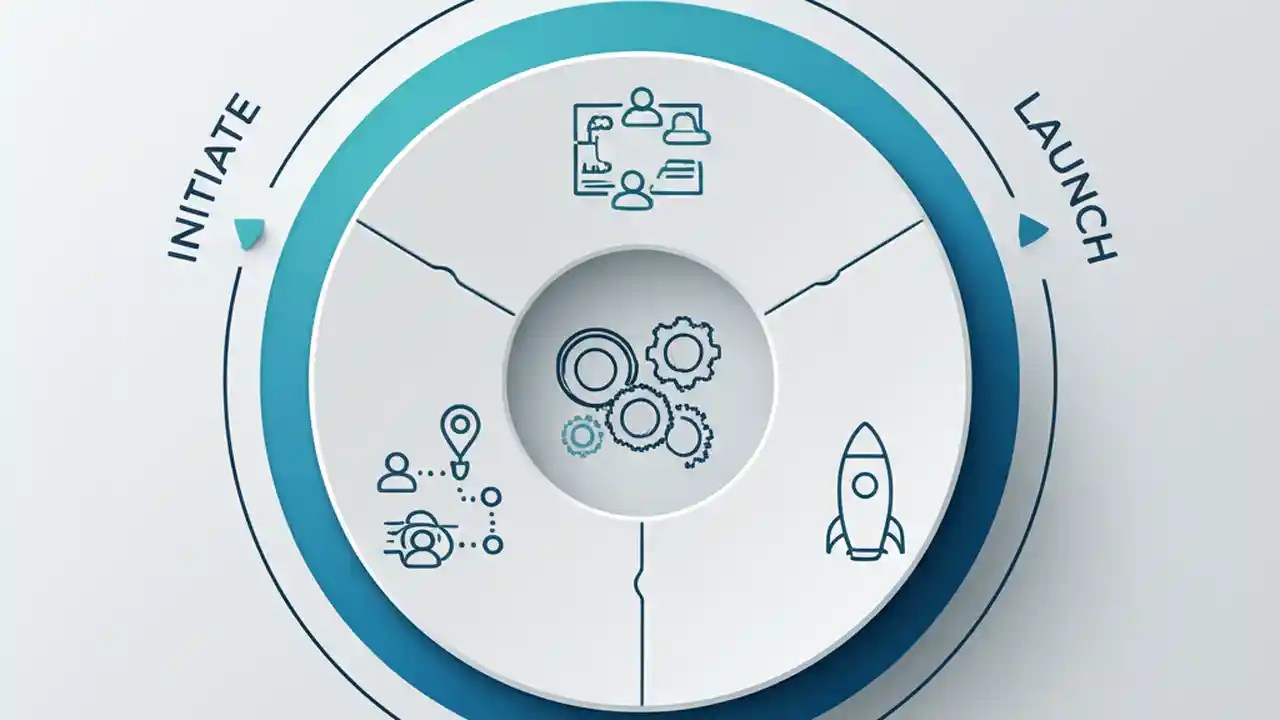 INITIATE

LAUNCH