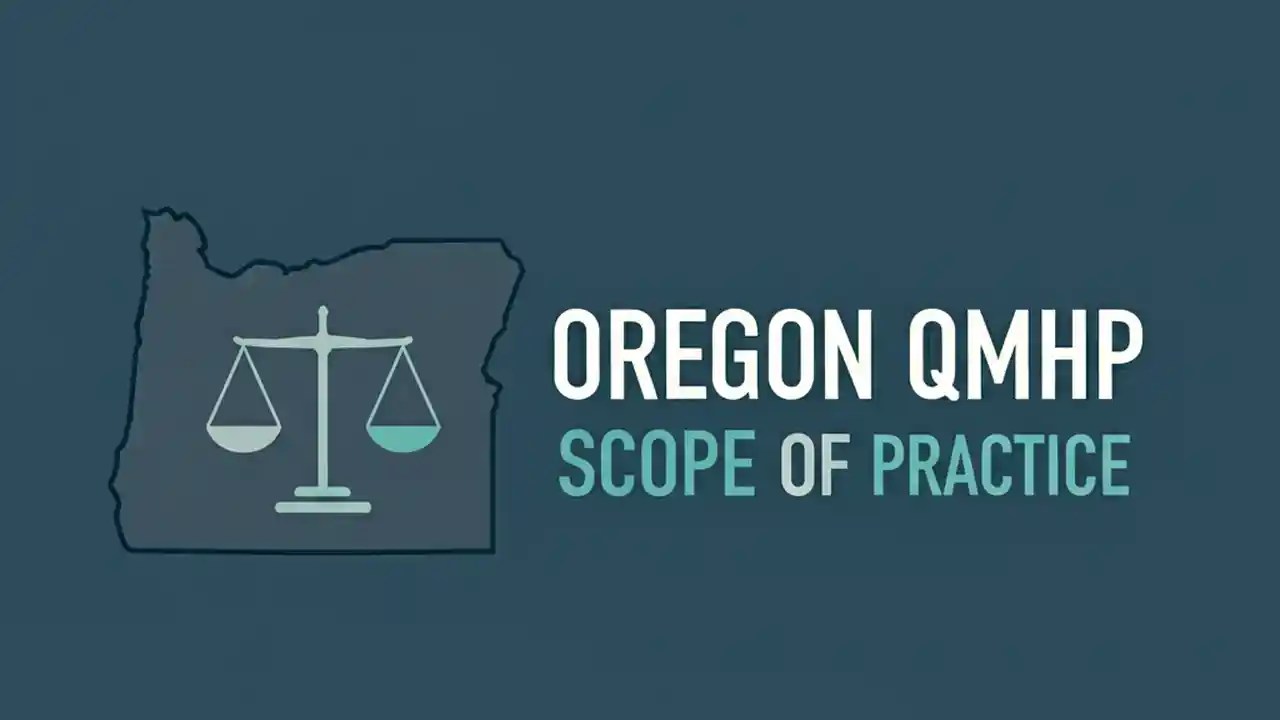 OREGON QMHP
SCOPE OF PRACTICE