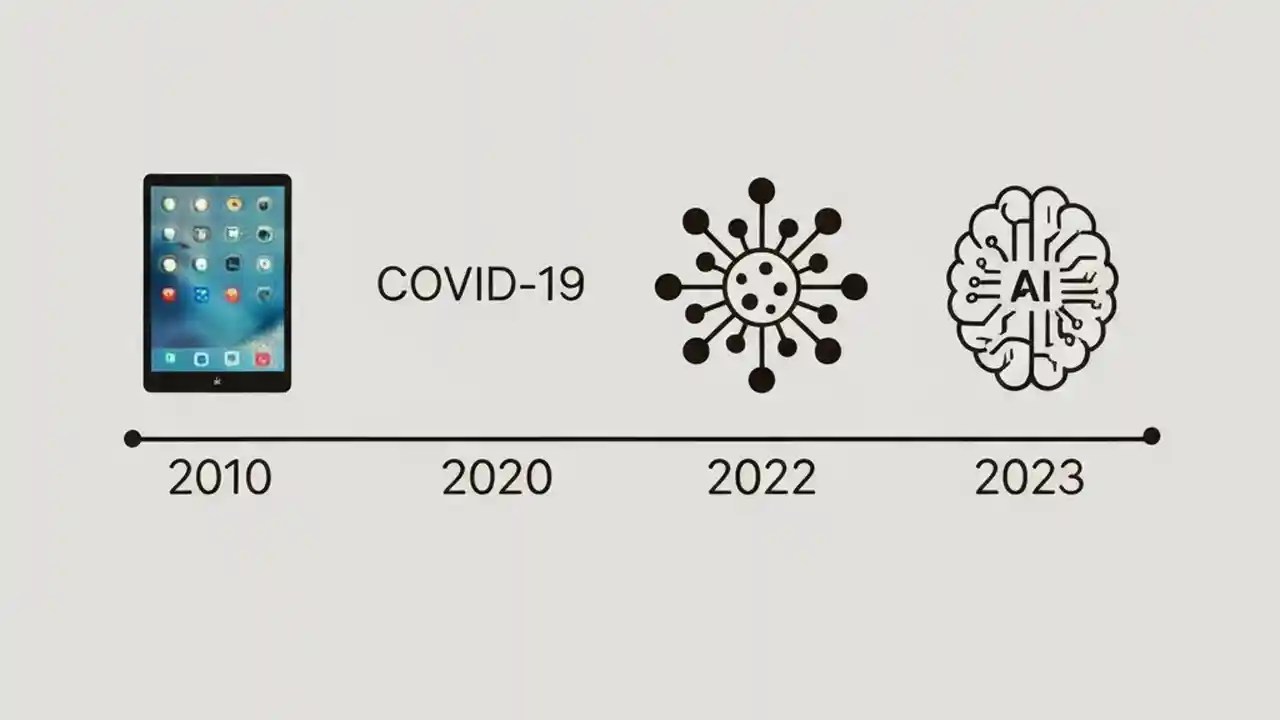 COVID-19

AI

2010

2020

2022

2023