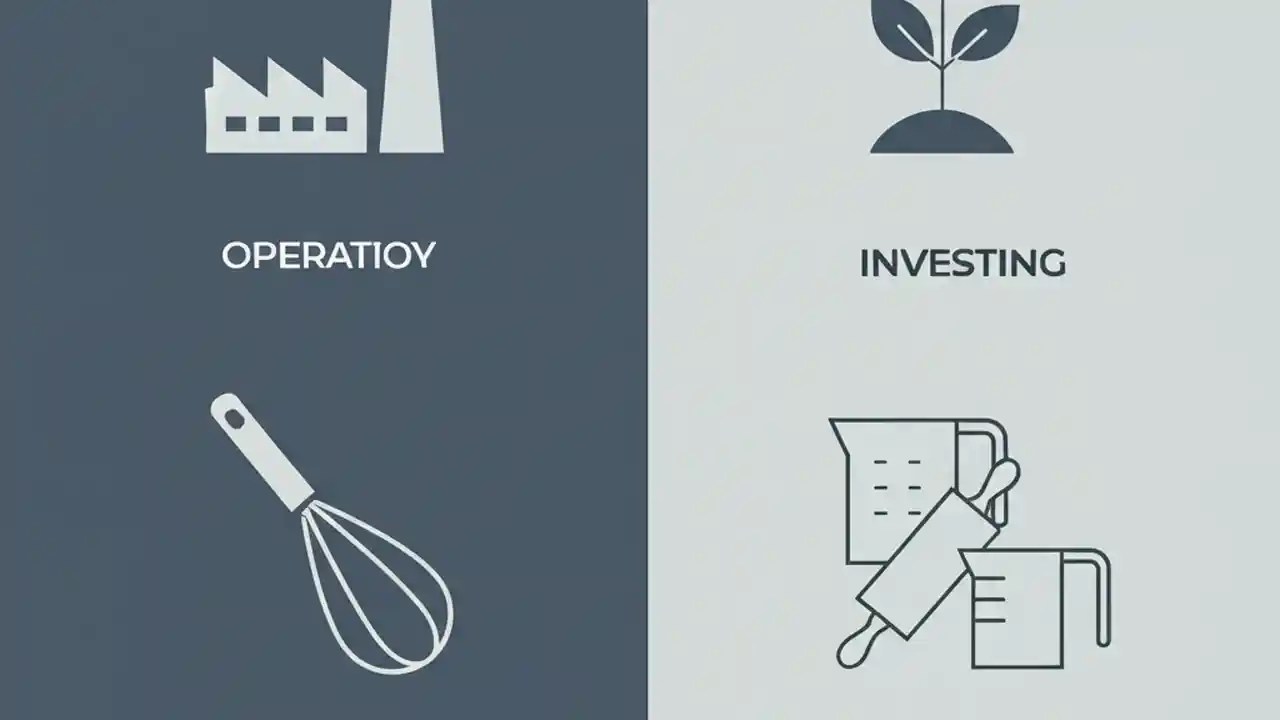 OPERATIOY

INVESTING