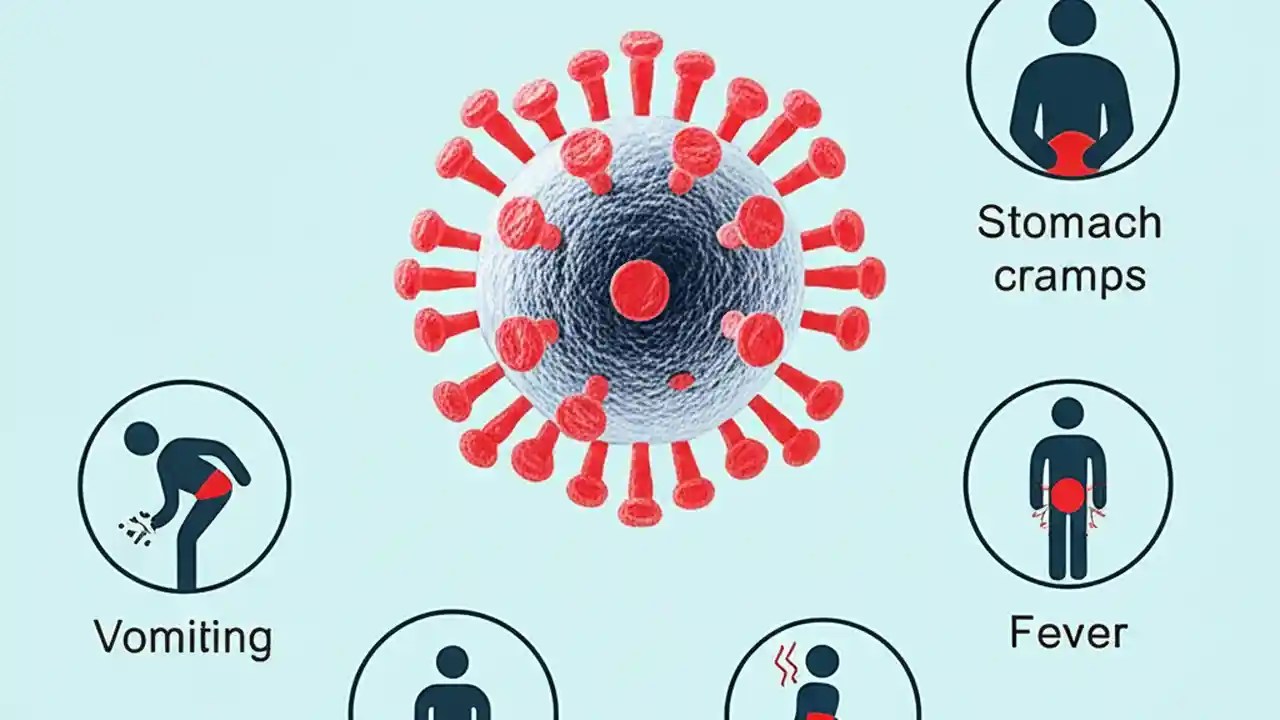 Stomach cramps

Vomiting

Fever