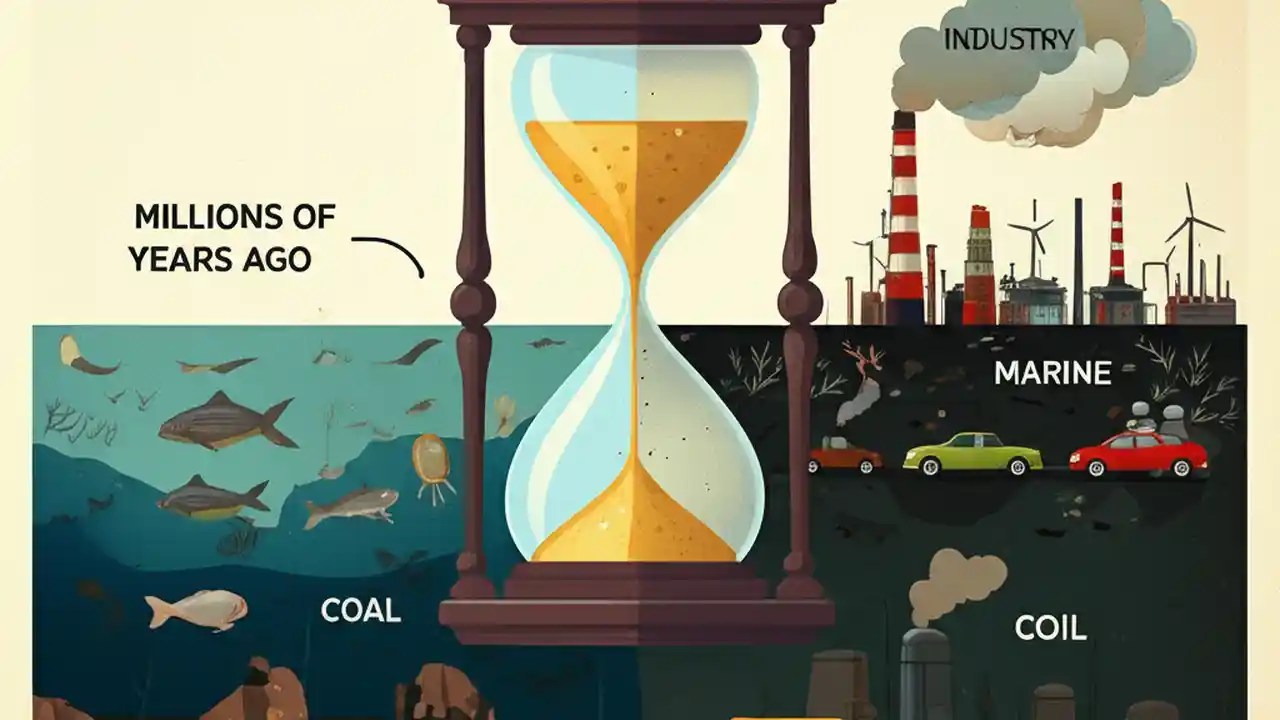 INDUSTRY

MILLIONS OF YEARS AGO

MARINE

COAL

COIL