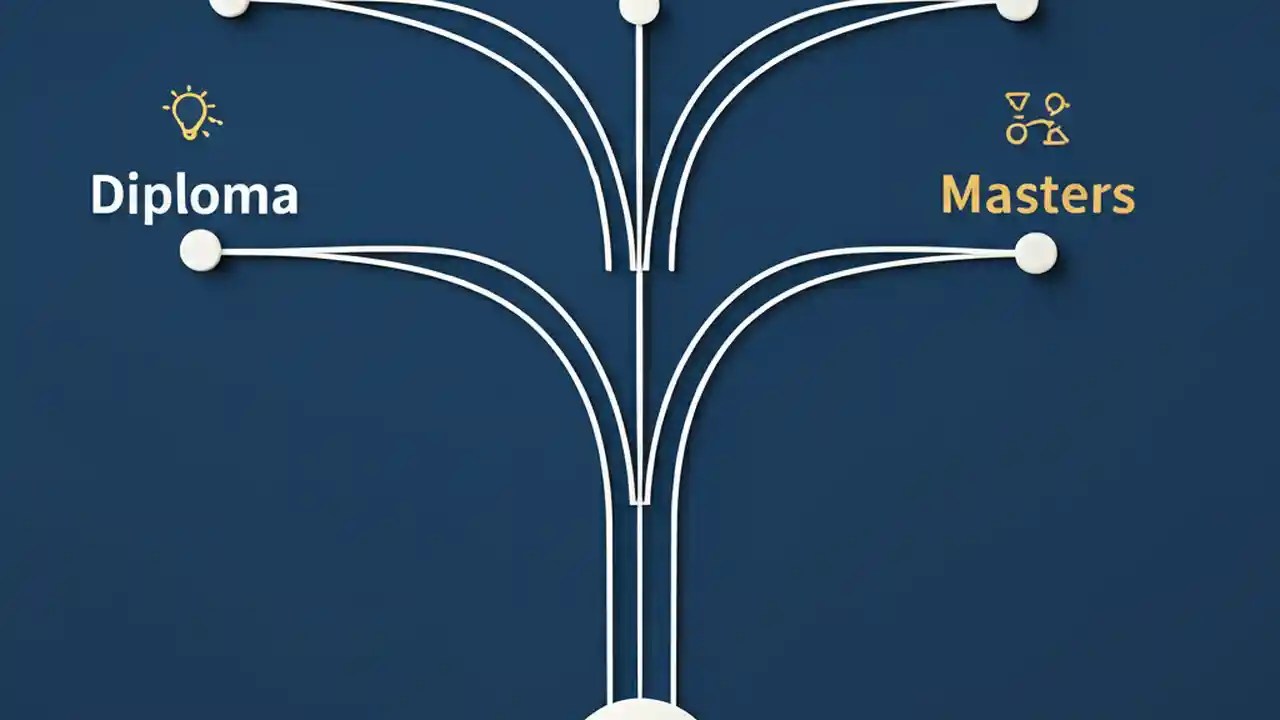 Diploma

Masters