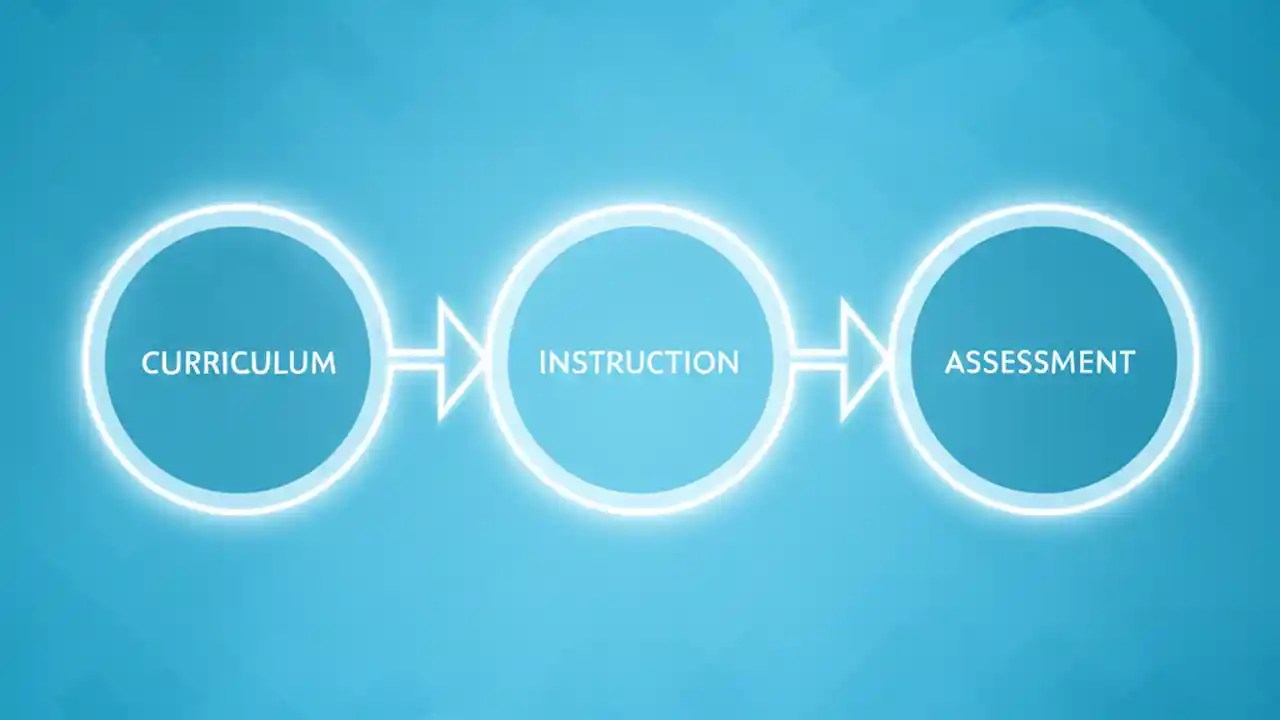 CURRICULUM

INSTRUCTION

ASSESSMENT