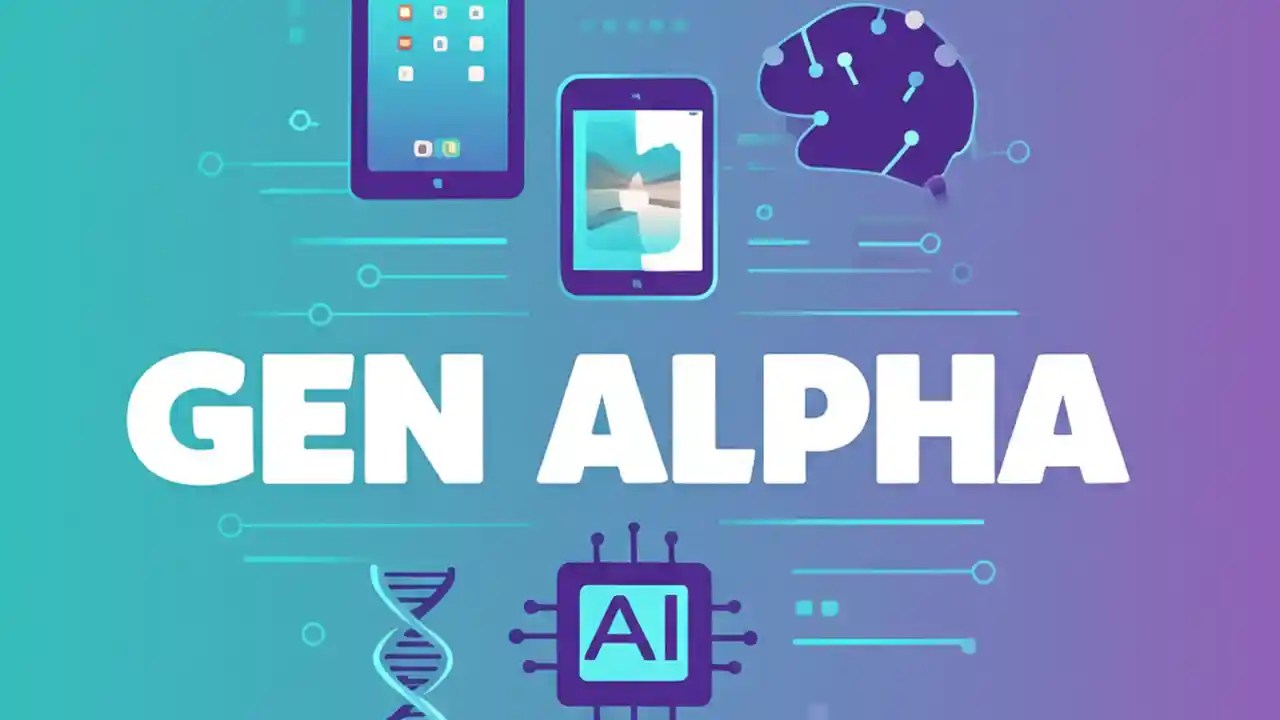 GEN ALPHA

AI