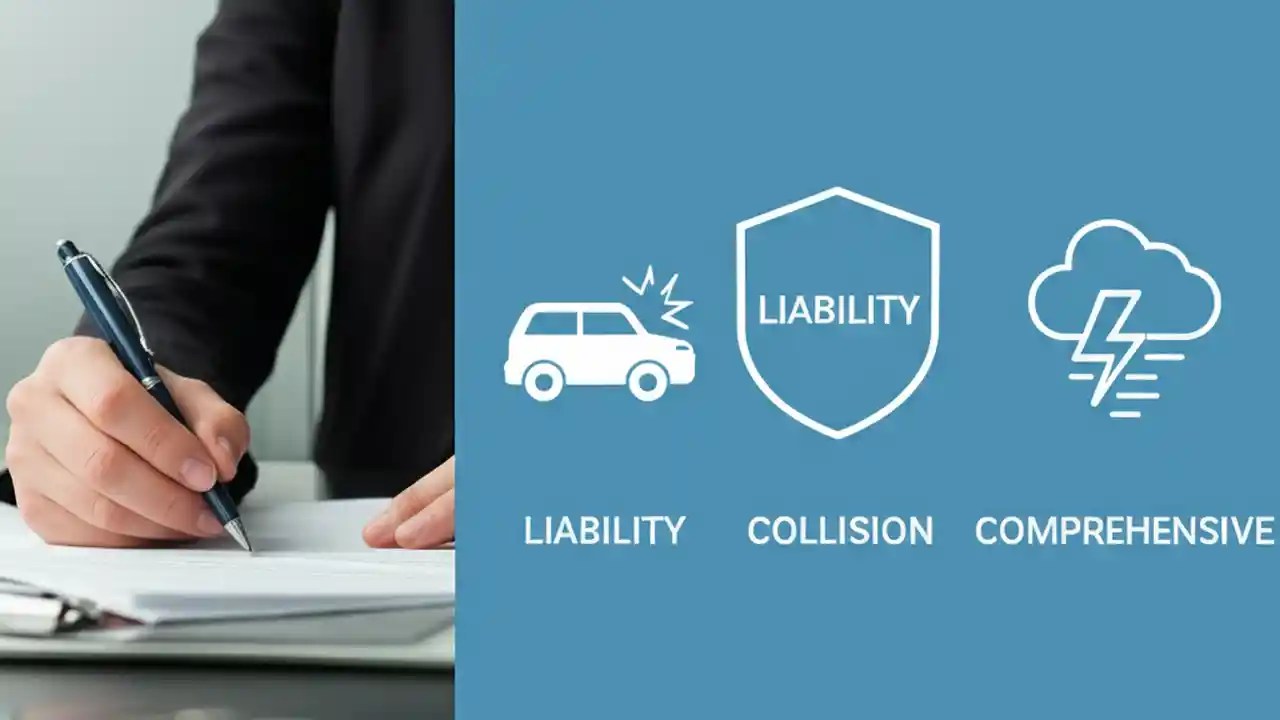 LIABILITY

LIABILITY COLLISION COMPREHENSIVE