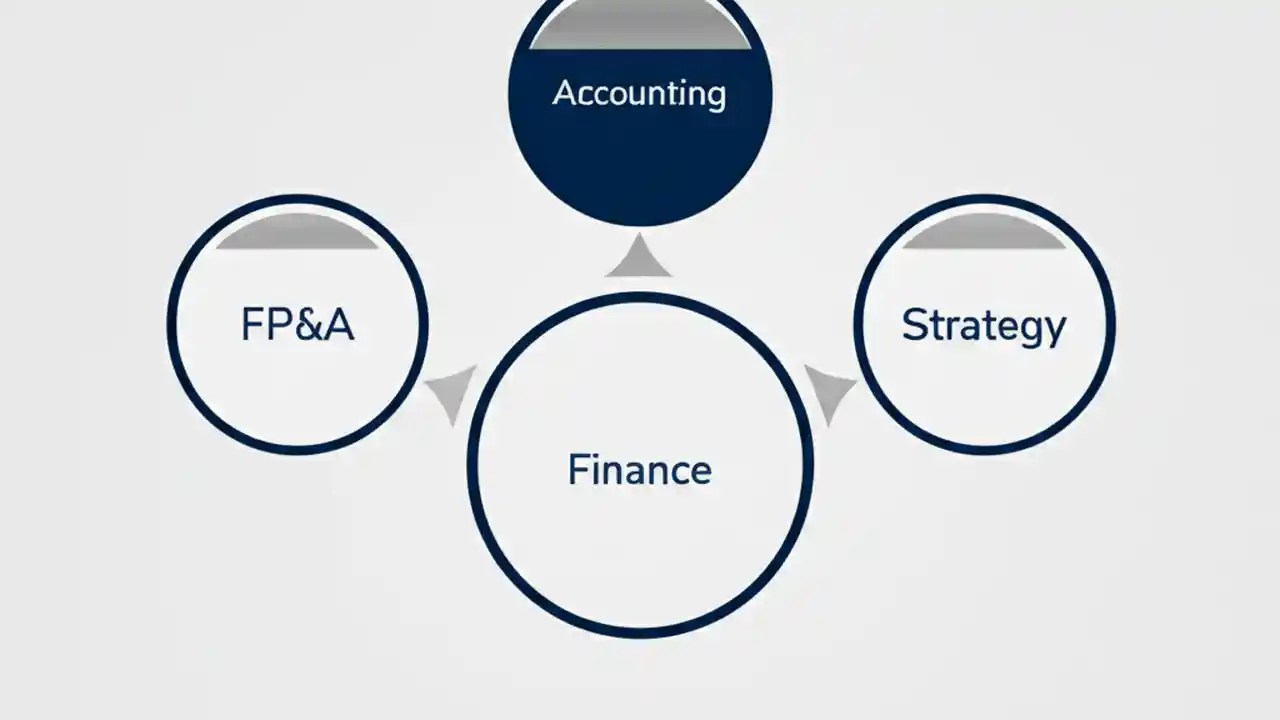 Accounting

FP&A

Strategy

Finance