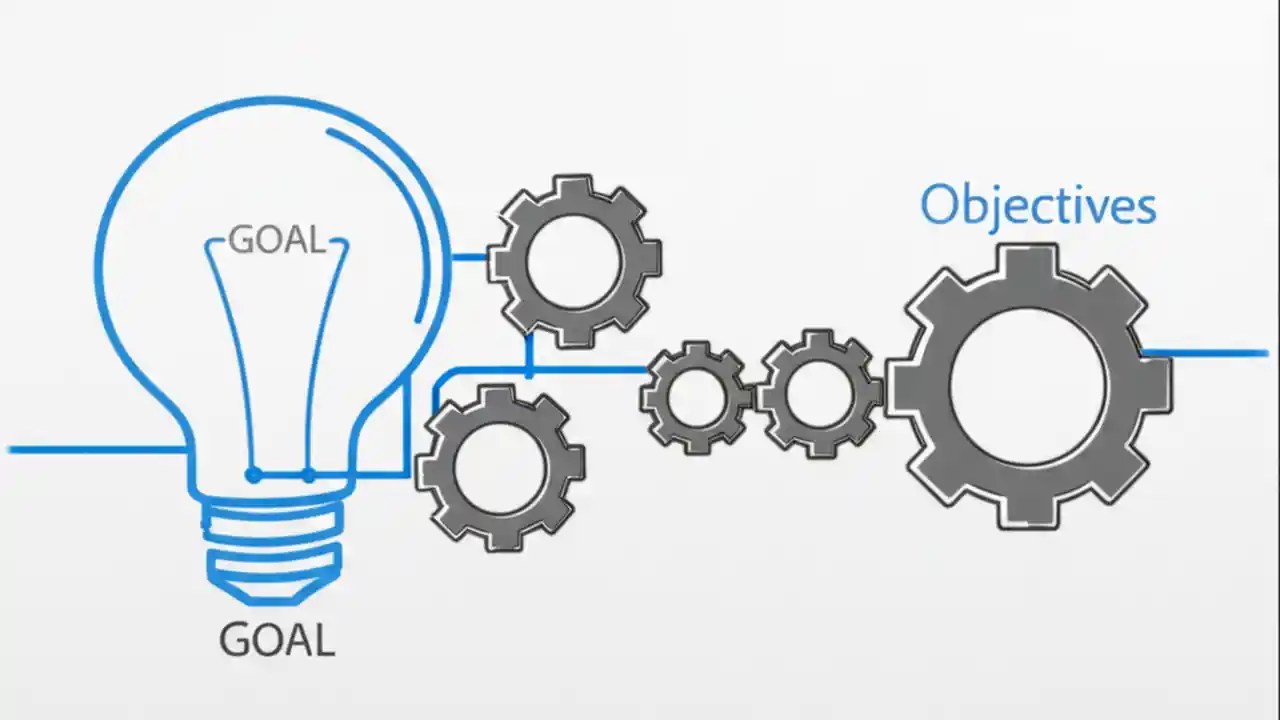 GOAL

Objectives

GOAL