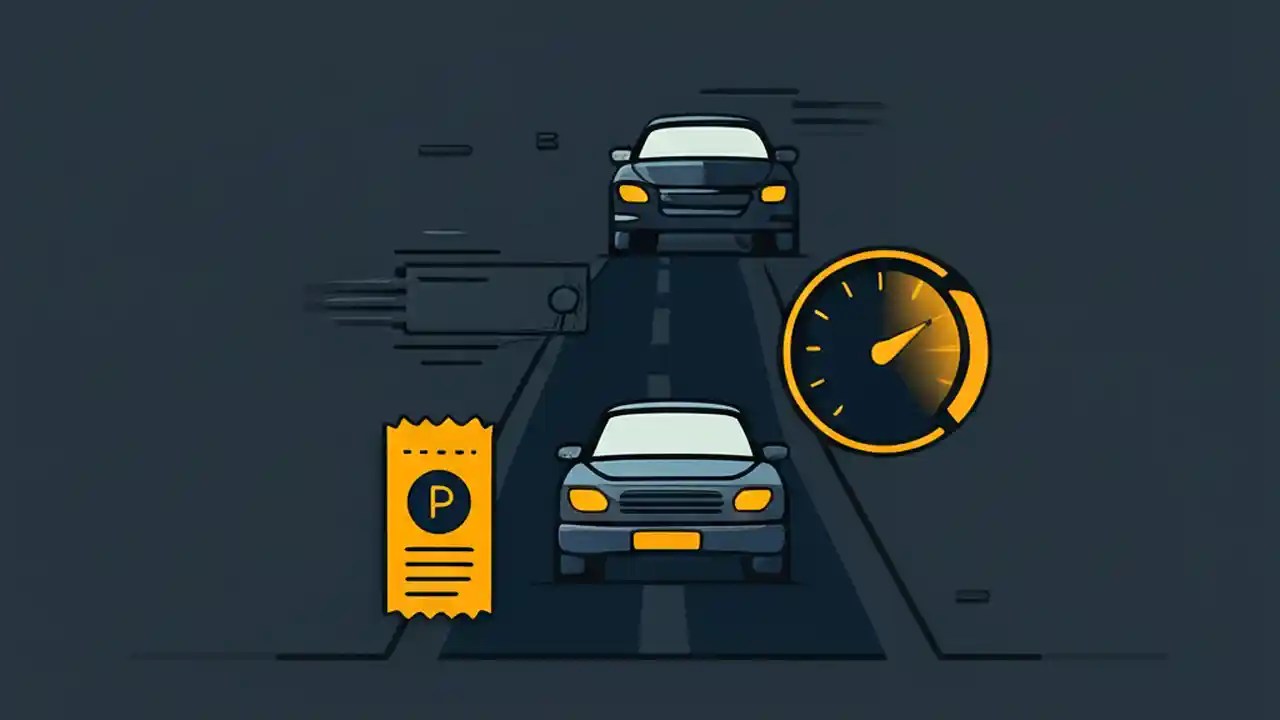 P