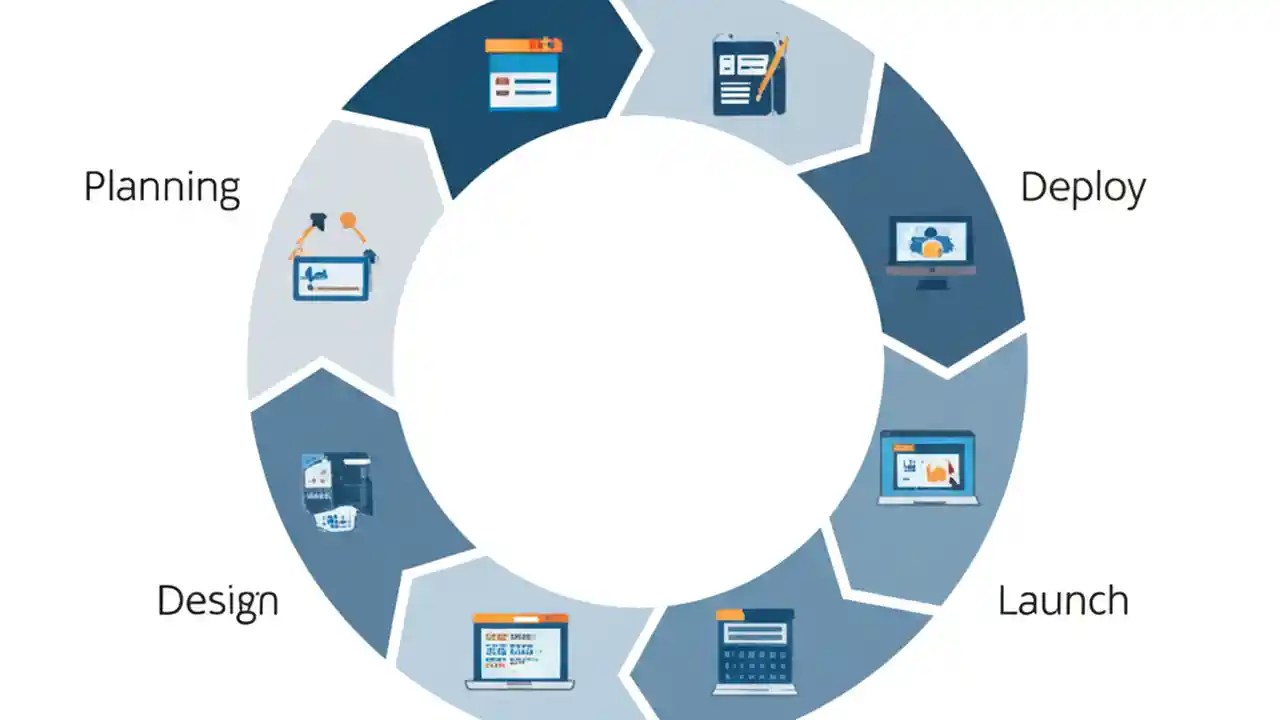 Planning

Deploy

Design

Launch