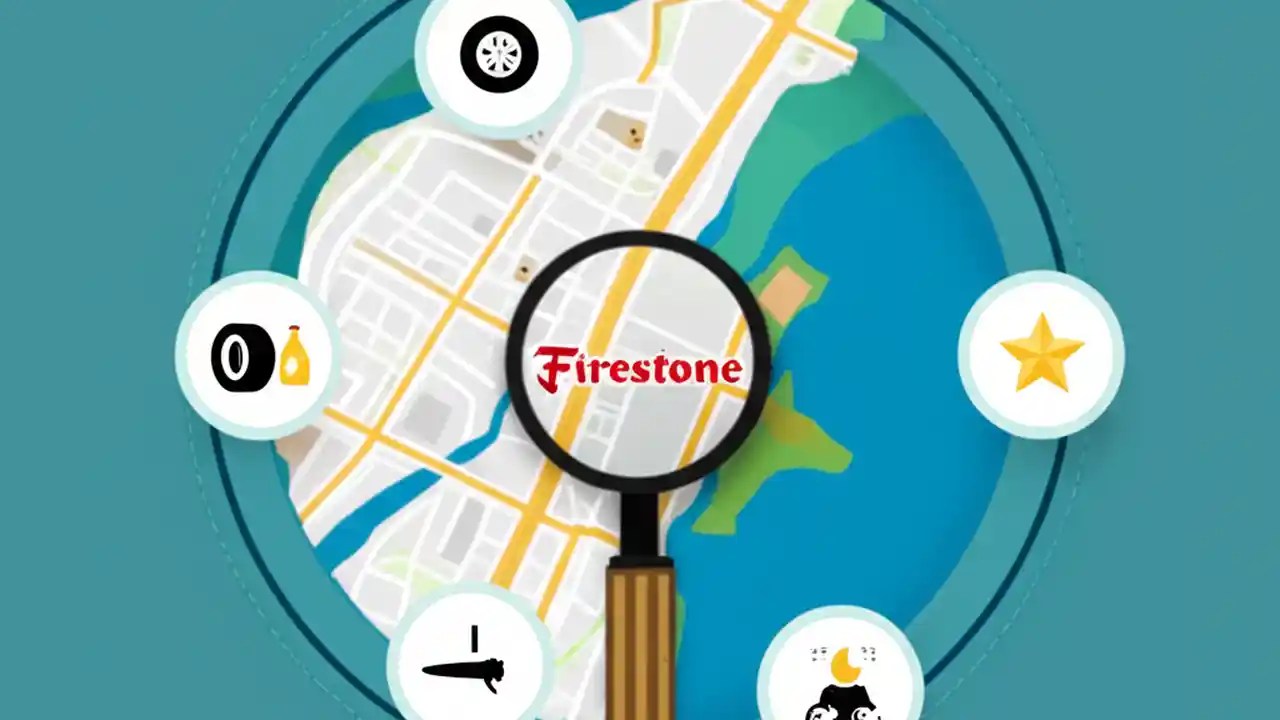 Firestone