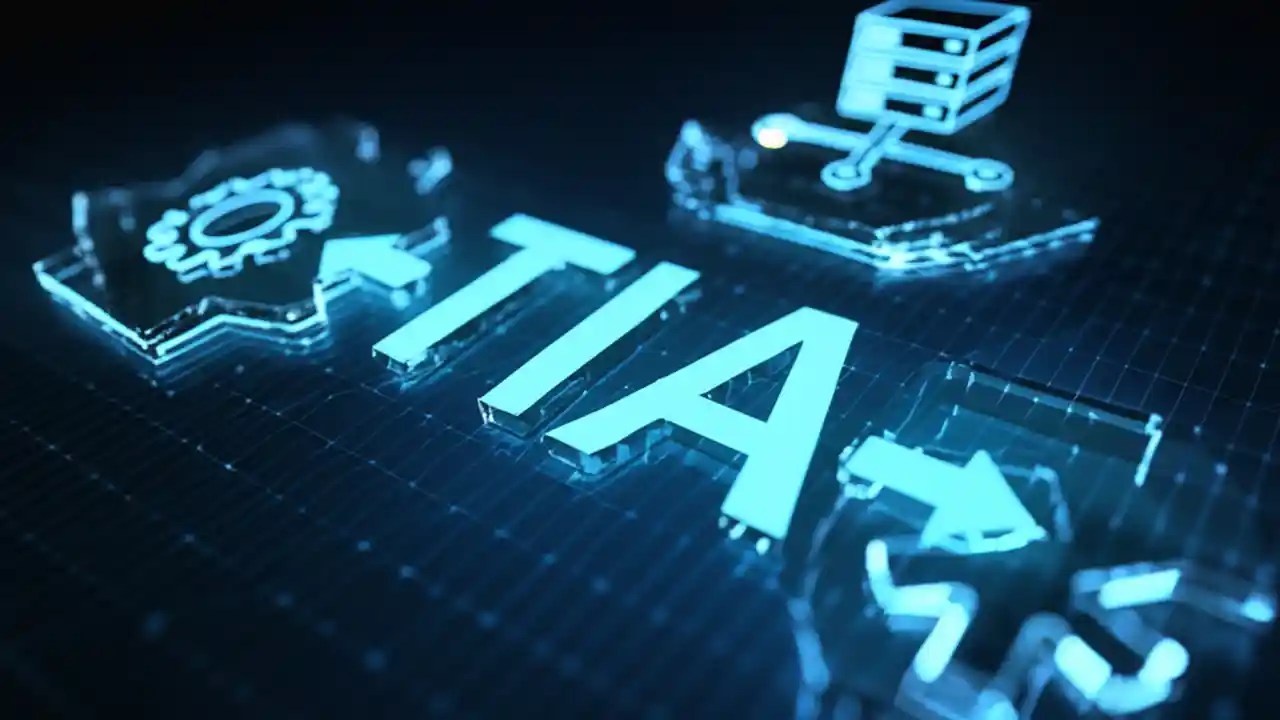 TIA